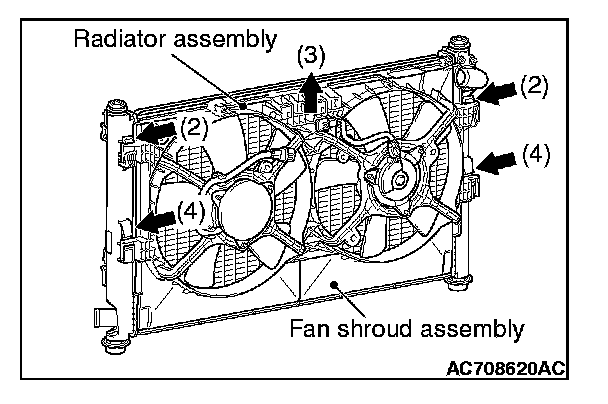 Radiator assembly
(3)
(2)
(2)
(4)
(4)
Fan shroud assembly
AC708620AC