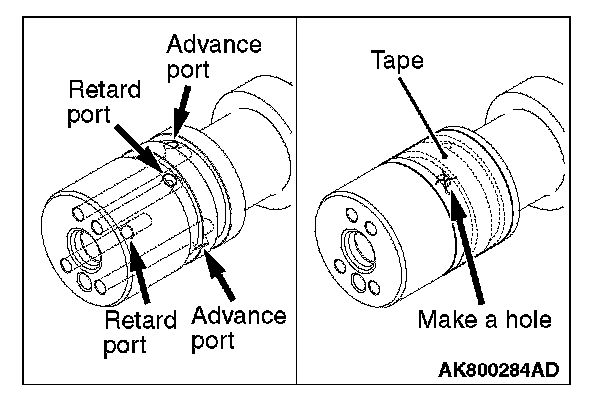 Advance port
Retard port
Retard port
Advance port

Tape
Make a hole

AK800284AD