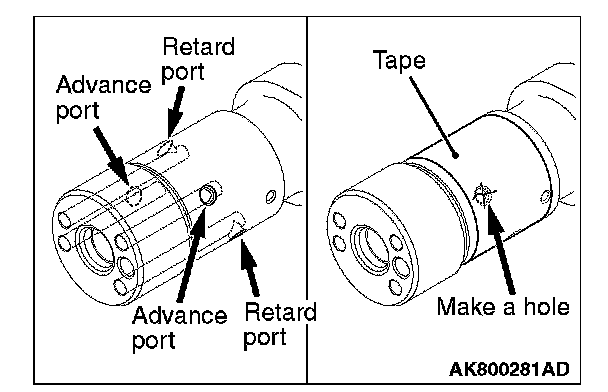 Retard port

Advance port

Advance port

Retard port

Tape

Make a hole

AK800281AD