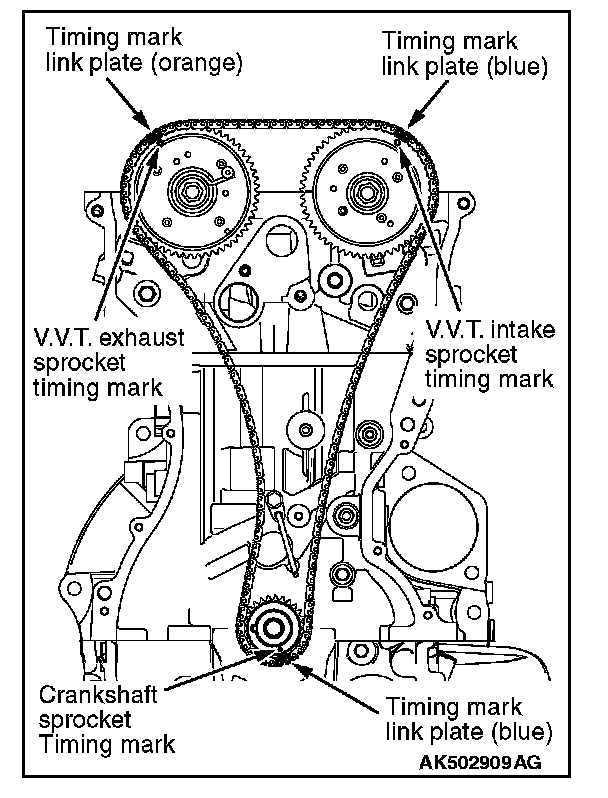 Timing mark link plate (orange)

Timing mark link plate (blue)

V.V.T. exhaust sprocket timing mark

V.V.T. intake sprocket timing mark

Crankshaft sprocket Timing mark

Timing mark link plate (blue)

AK502909AG