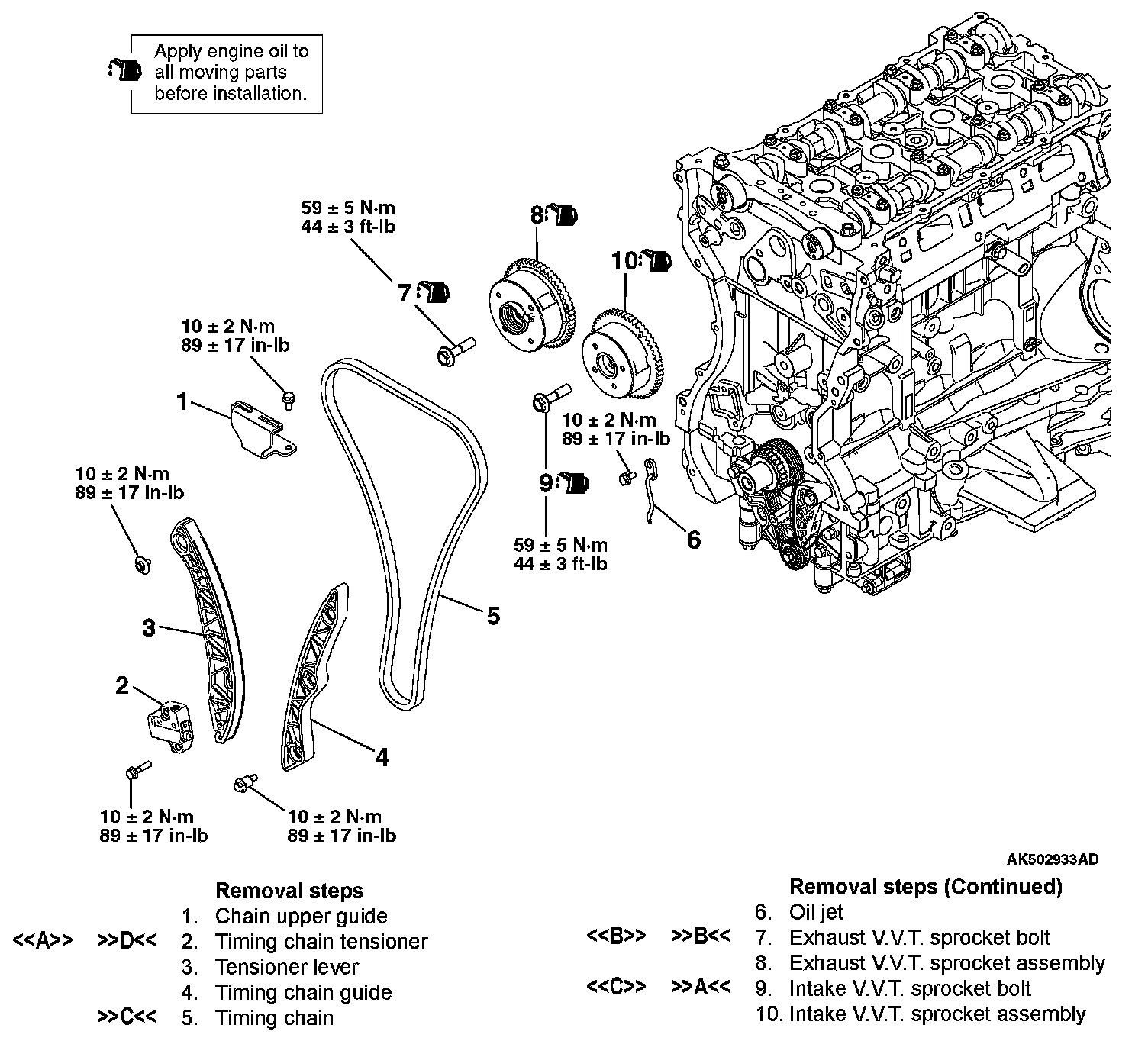 Apply engine oil to all moving parts before installation.

59 ± 5 N·m
44 ± 3 ft-lb

8

10

7

10 ± 2 N·m
89 ± 17 in-lb

1

10 ± 2 N·m
89 ± 17 in-lb

10 ± 2 N·m
89 ± 17 in-lb

9

6

59 ± 5 N·m
44 ± 3 ft-lb

5

3

2

4

10 ± 2 N·m
89 ± 17 in-lb

10 ± 2 N·m
89 ± 17 in-lb

AK502933AD

Removal steps
1. Chain upper guide
<<A>> >>D<< 2. Timing chain tensioner
3. Tensioner lever
4. Timing chain guide
>>C<< 5. Timing chain

Removal steps (Continued)
6. Oil jet
<<B>> >>B<< 7. Exhaust V.V.T. sprocket bolt
8. Exhaust V.V.T. sprocket assembly
<<C>> >>A<< 9. Intake V.V.T. sprocket bolt
10. Intake V.V.T. sprocket assembly