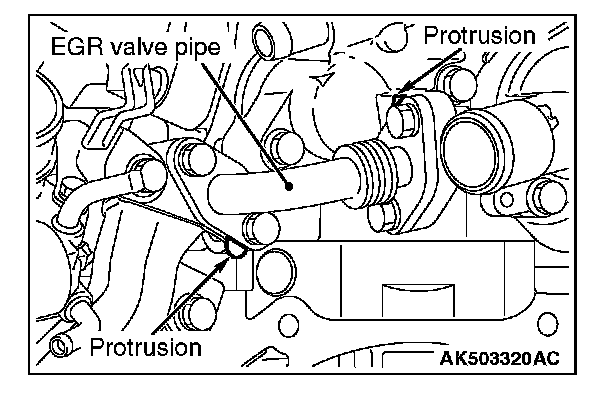 EGR valve pipe

Protrusion

Protrusion

AK503320AC