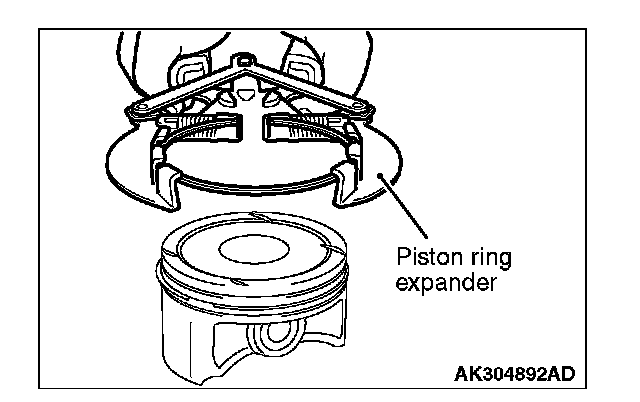 Piston ring expander

AK304892AD