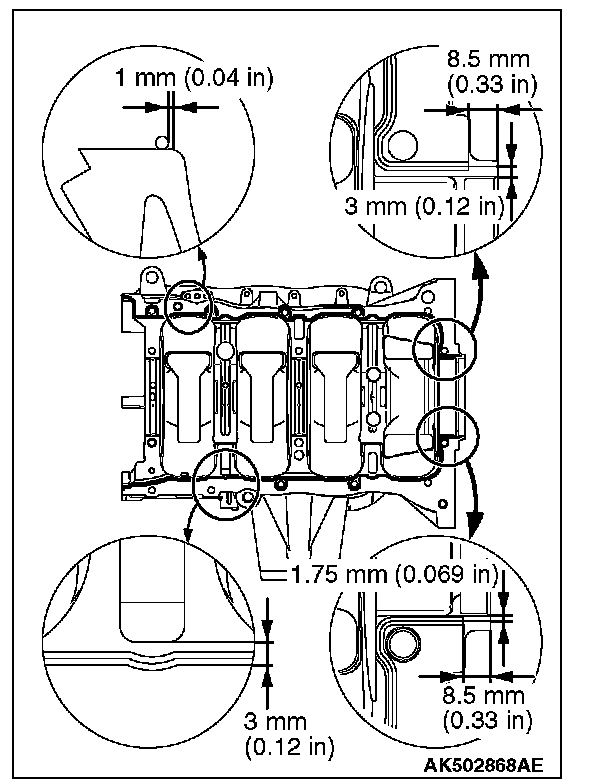 1 mm (0.04 in)

8.5 mm (0.33 in)

3 mm (0.12 in)

1.75 mm (0.069 in)

3 mm (0.12 in)

8.5 mm (0.33 in)

AK502868AE