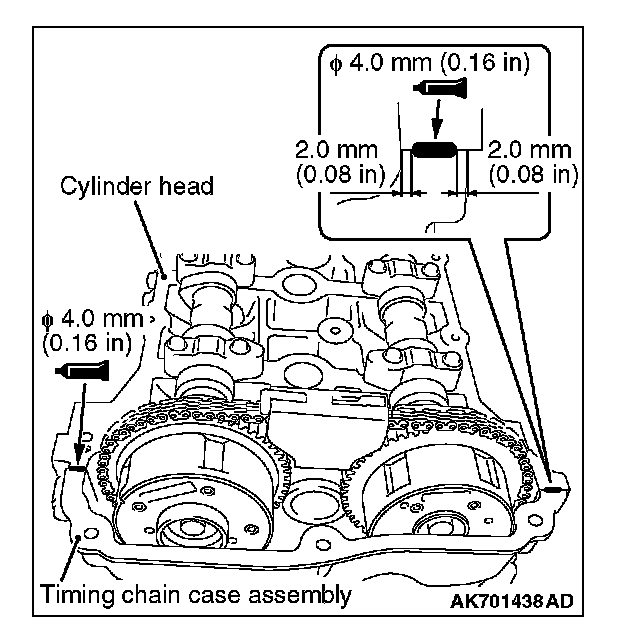 ϕ 4.0 mm (0.16 in)

2.0 mm (0.08 in)

2.0 mm (0.08 in)

Cylinder head

ϕ 4.0 mm (0.16 in)

Timing chain case assembly

AK701438AD