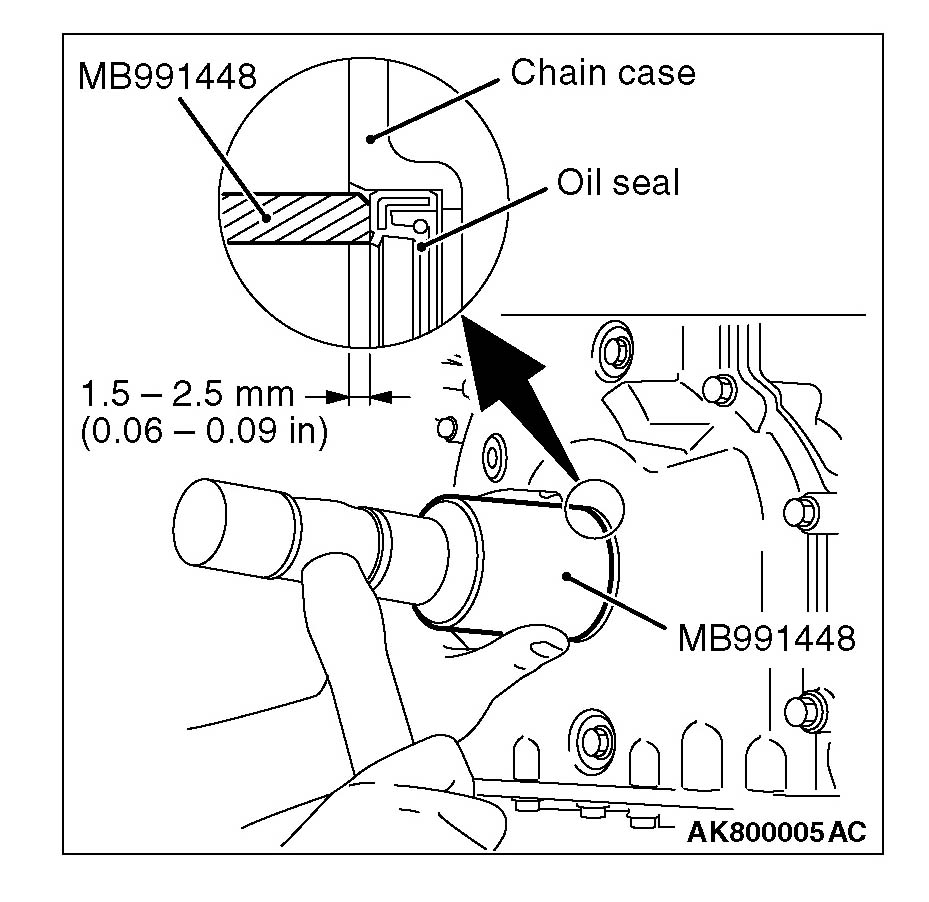 MB991448

Chain case

Oil seal

1.5 – 2.5 mm
(0.06 – 0.09 in)

MB991448

AK800005AC