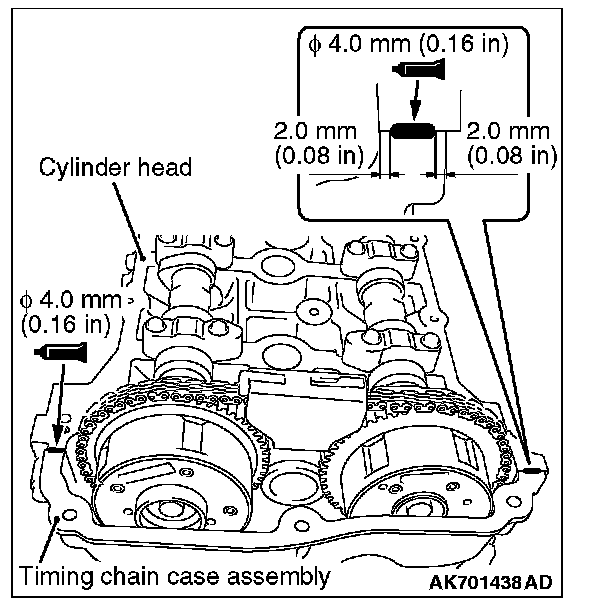 ϕ 4.0 mm (0.16 in)

2.0 mm (0.08 in)

2.0 mm (0.08 in)

Cylinder head

ϕ 4.0 mm (0.16 in)

Timing chain case assembly

AK701438 AD