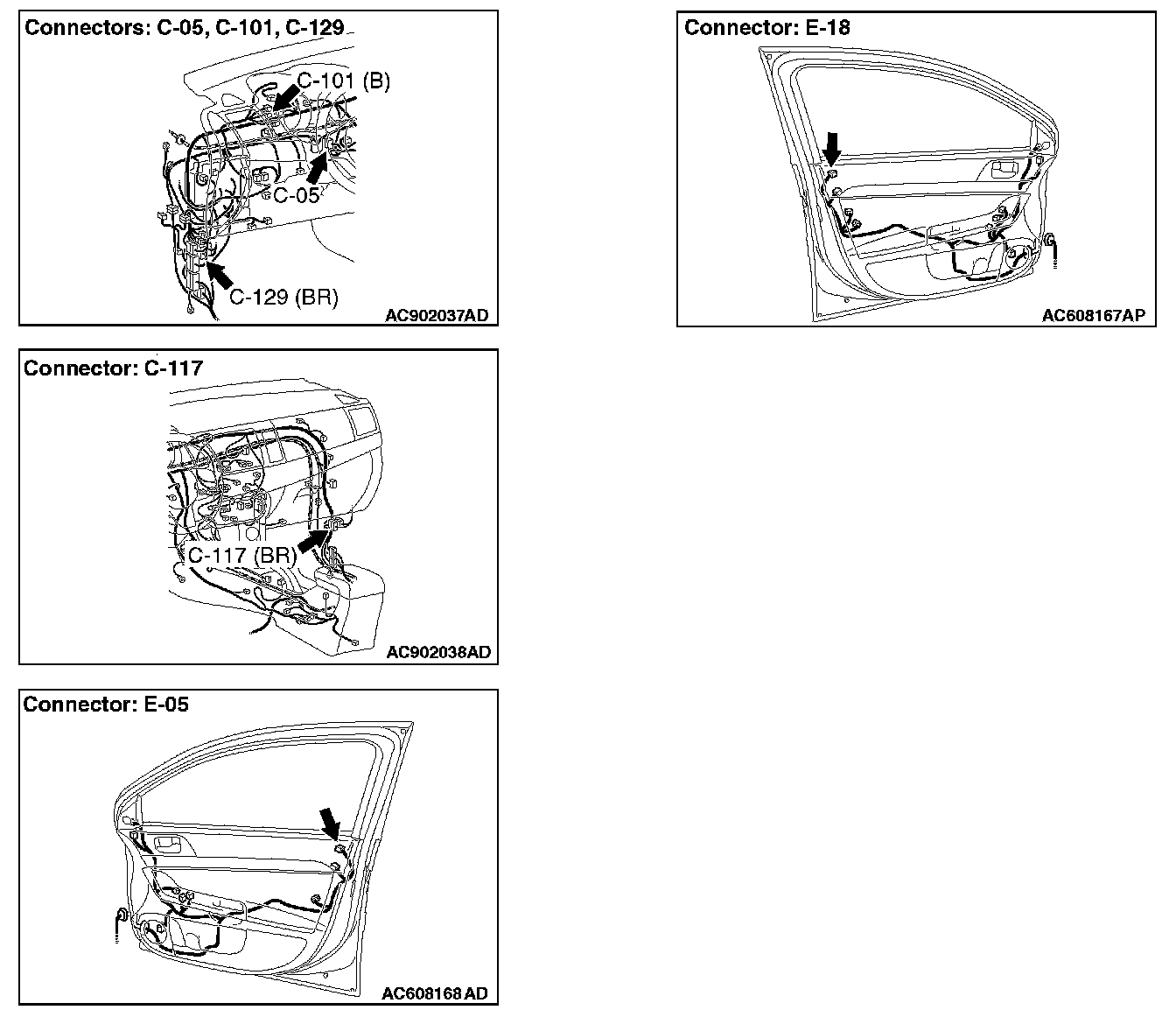 Connectors: C-05, C-101, C-129

C-101 (B)

C-05

C-129 (BR)

AC902037AD

Connector: C-117

C-117 (BR)

AC902038AD

Connector: E-05

AC608168AD

Connector: E-18

AC608167AP