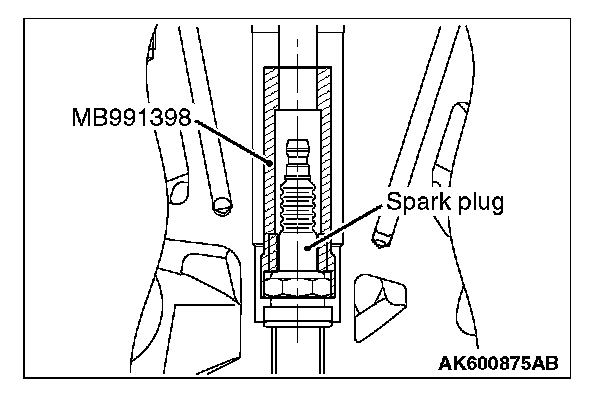 MB991398

Spark plug

AK600875AB