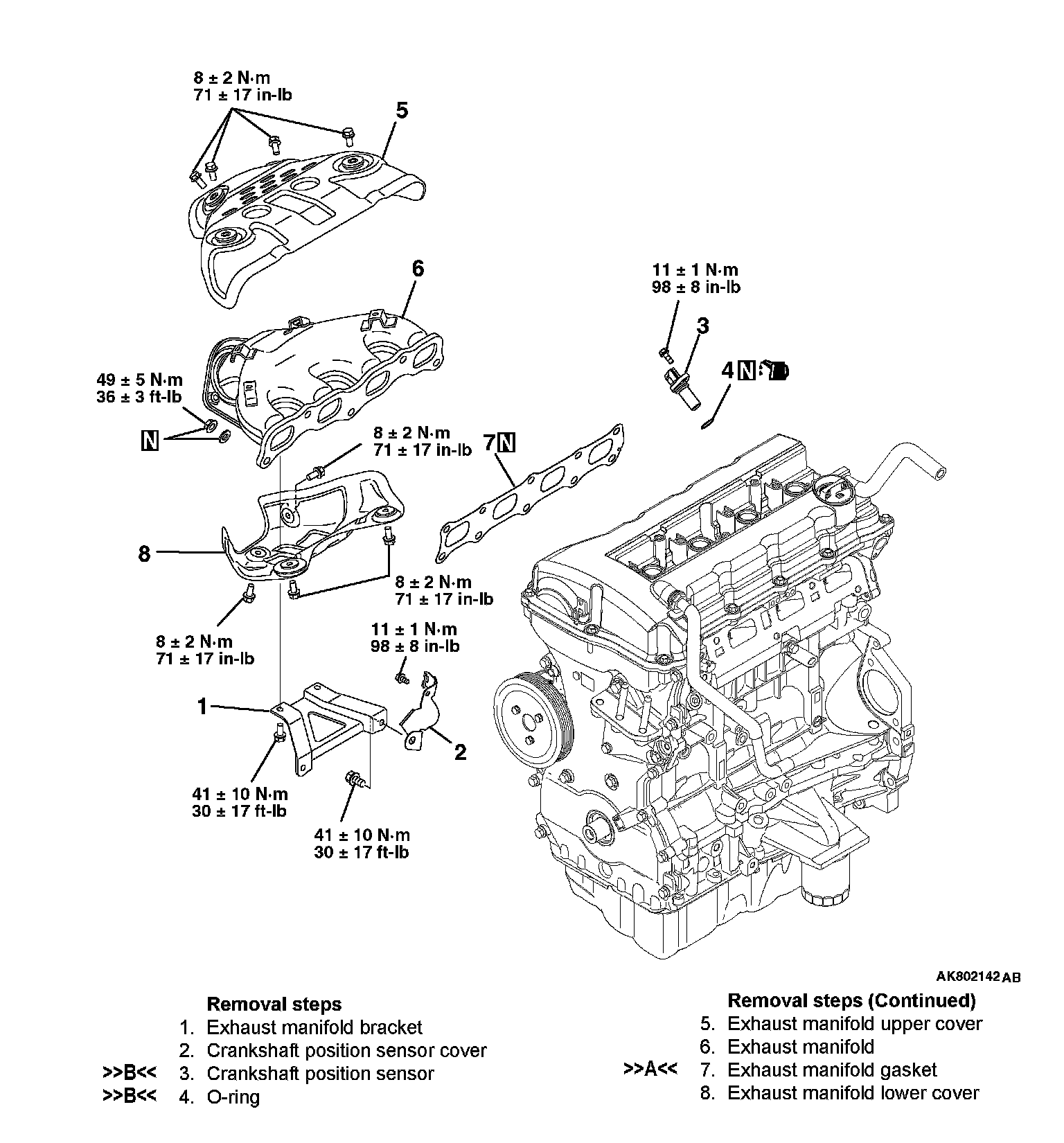 8 ± 2 N·m
71 ± 17 in-lb

5

6

11 ± 1 N·m
98 ± 8 in-lb

3

4 N

49 ± 5 N·m
36 ± 3 ft-lb

N

8 ± 2 N·m
71 ± 17 in-lb

7 N

8

8 ± 2 N·m
71 ± 17 in-lb

8 ± 2 N·m
71 ± 17 in-lb

11 ± 1 N·m
98 ± 8 in-lb

1

2

41 ± 10 N·m
30 ± 17 ft-lb

41 ± 10 N·m
30 ± 17 ft-lb

AK802142 AB

Removal steps
1. Exhaust manifold bracket
2. Crankshaft position sensor cover
>>B<< 3. Crankshaft position sensor
>>B<< 4. O-ring

Removal steps (Continued)
5. Exhaust manifold upper cover
6. Exhaust manifold
>>A<< 7. Exhaust manifold gasket
8. Exhaust manifold lower cover