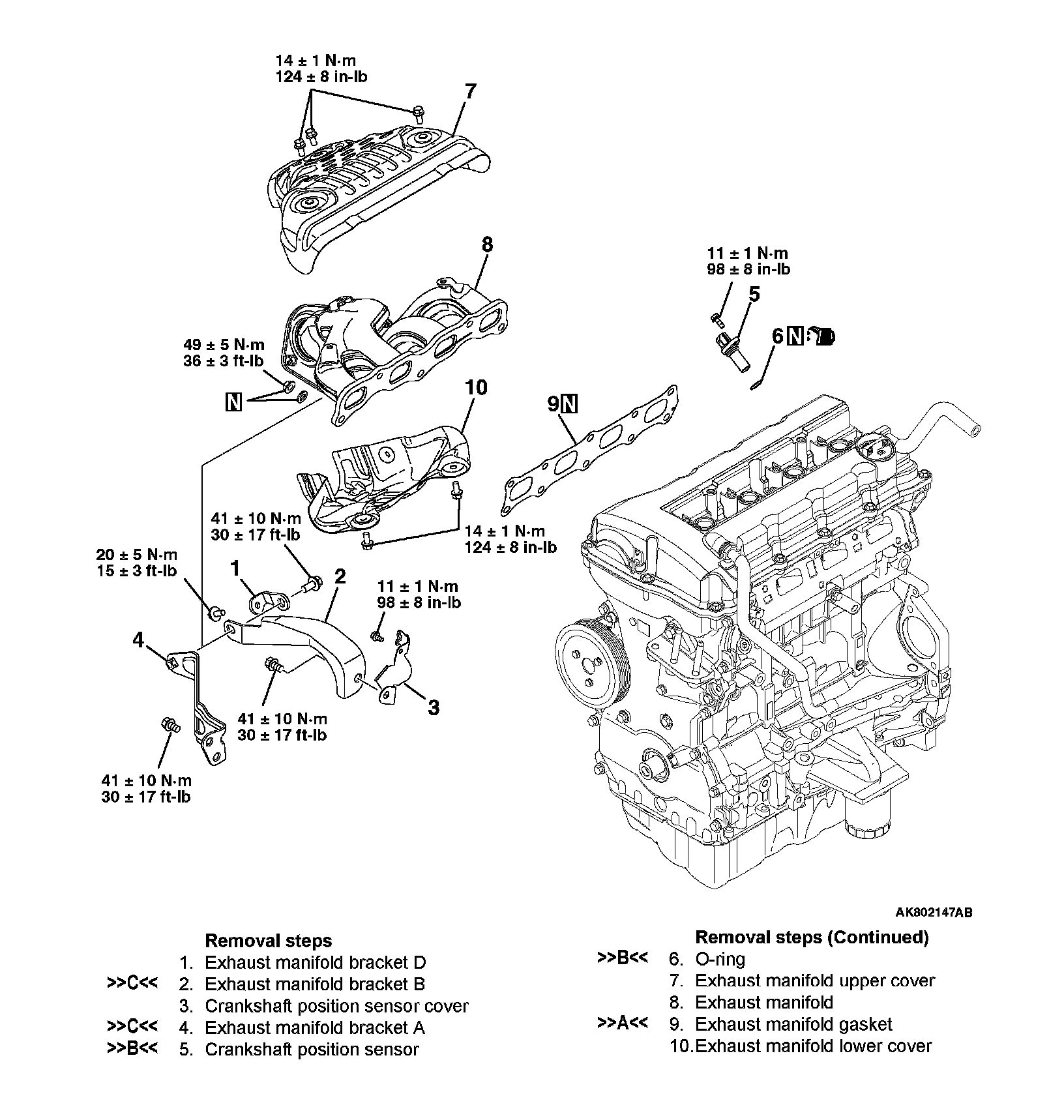 14 ± 1 N·m
124 ± 8 in-lb

7

8

11 ± 1 N·m
98 ± 8 in-lb

5

6 N

49 ± 5 N·m
36 ± 3 ft-lb

N

10

9 N

41 ± 10 N·m
30 ± 17 ft-lb

14 ± 1 N·m
124 ± 8 in-lb

20 ± 5 N·m
15 ± 3 ft-lb

1

2

11 ± 1 N·m
98 ± 8 in-lb

4

3

41 ± 10 N·m
30 ± 17 ft-lb

41 ± 10 N·m
30 ± 17 ft-lb

AK802147AB

Removal steps
1. Exhaust manifold bracket D
>>C<< 2. Exhaust manifold bracket B
3. Crankshaft position sensor cover
>>C<< 4. Exhaust manifold bracket A
>>B<< 5. Crankshaft position sensor

Removal steps (Continued)
>>B<< 6. O-ring
7. Exhaust manifold upper cover
8. Exhaust manifold
>>A<< 9. Exhaust manifold gasket
10. Exhaust manifold lower cover