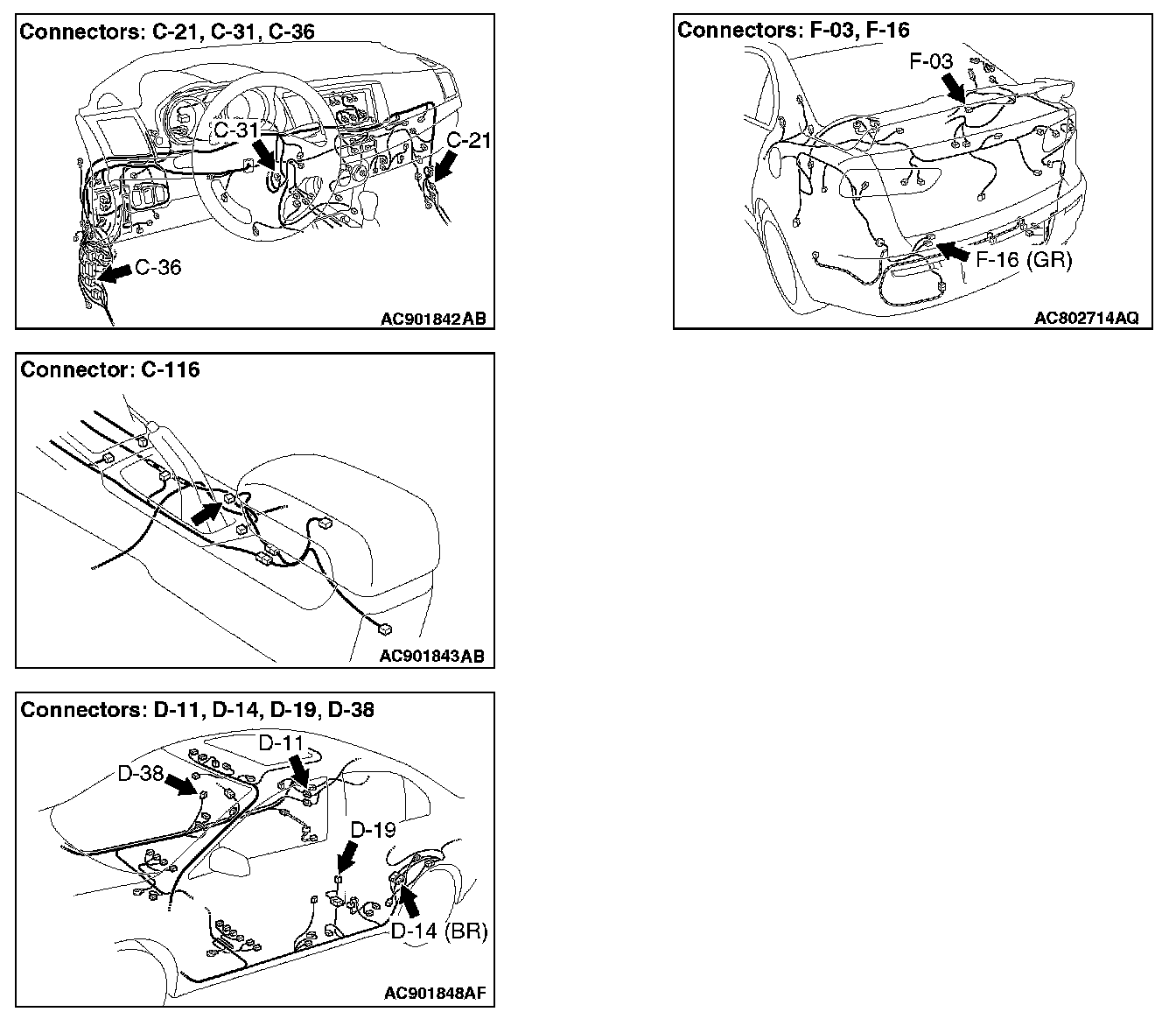 Connectors: C-21, C-31, C-36

C-31

C-21

C-36

AC901842AB

Connector: C-116

AC901843AB

Connectors: D-11, D-14, D-19, D-38

D-11

D-38

D-19

D-14 (BR)

AC901848AF

Connectors: F-03, F-16

F-03

F-16 (GR)

AC802714AQ