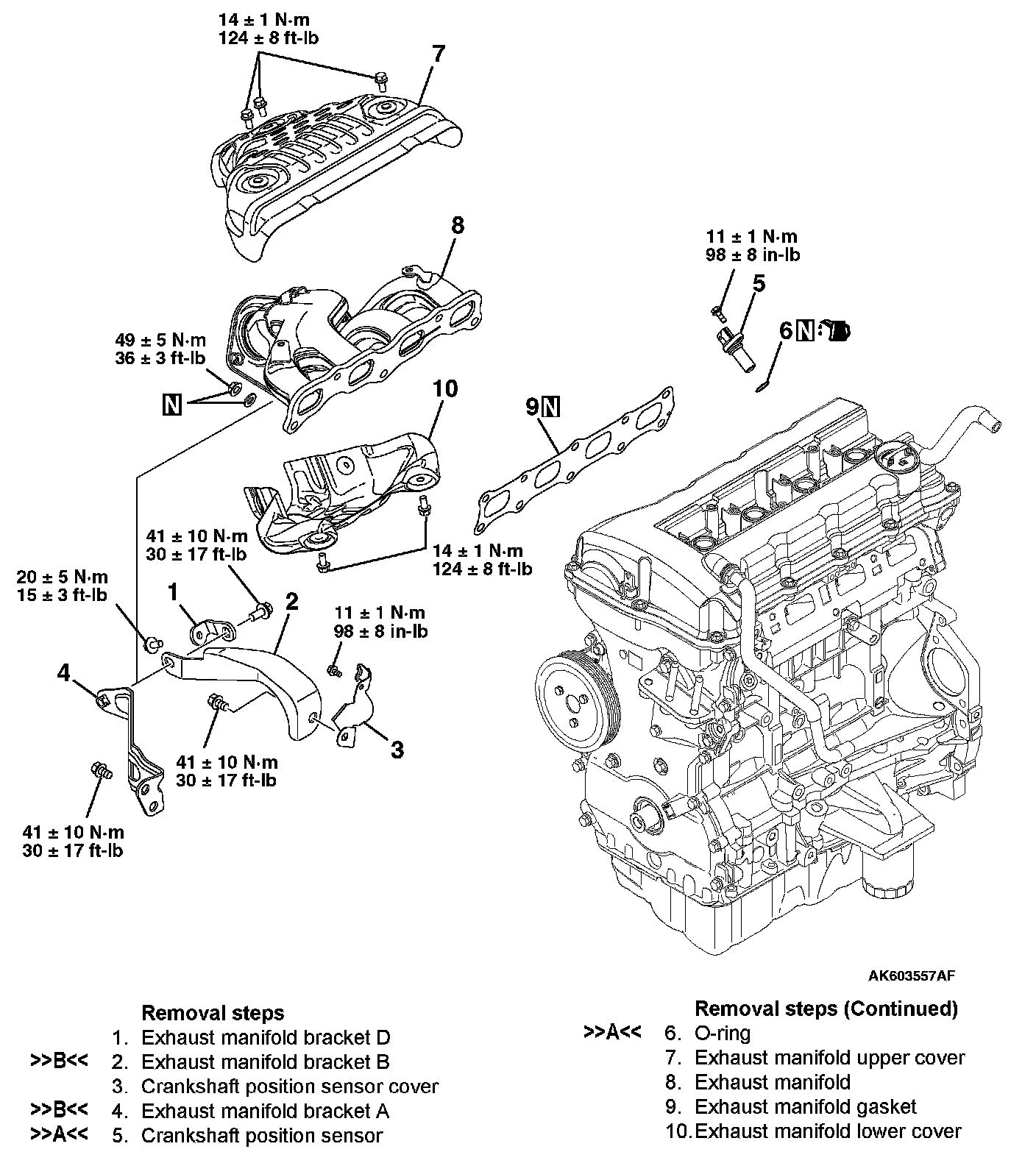 14 ± 1 N·m
124 ± 8 ft-lb

7

8

11 ± 1 N·m
98 ± 8 in-lb

5

6 N

49 ± 5 N·m
36 ± 3 ft-lb

N

10

9 N

41 ± 10 N·m
30 ± 17 ft-lb

14 ± 1 N·m
124 ± 8 ft-lb

20 ± 5 N·m
15 ± 3 ft-lb

1

2

11 ± 1 N·m
98 ± 8 in-lb

4

3

41 ± 10 N·m
30 ± 17 ft-lb

41 ± 10 N·m
30 ± 17 ft-lb

AK603557AF

Removal steps
1. Exhaust manifold bracket D
>>B<< 2. Exhaust manifold bracket B
3. Crankshaft position sensor cover
>>B<< 4. Exhaust manifold bracket A
>>A<< 5. Crankshaft position sensor

Removal steps (Continued)
>>A<< 6. O-ring
7. Exhaust manifold upper cover
8. Exhaust manifold
9. Exhaust manifold gasket
10. Exhaust manifold lower cover