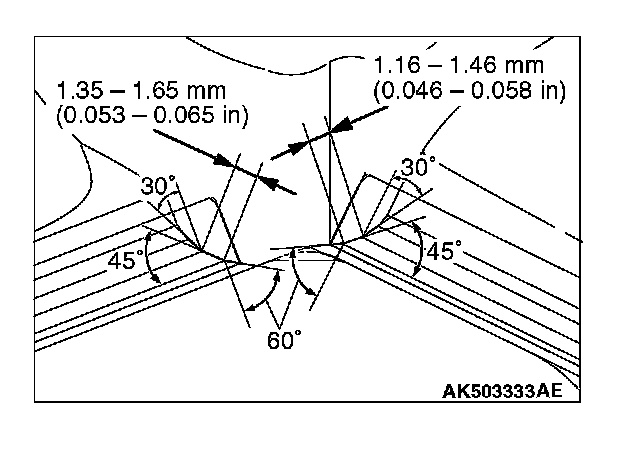 1.16 – 1.46 mm
(0.046 – 0.058 in)

1.35 – 1.65 mm
(0.053 – 0.065 in)

30°

30°

45°

45°

60°

AK503333AE