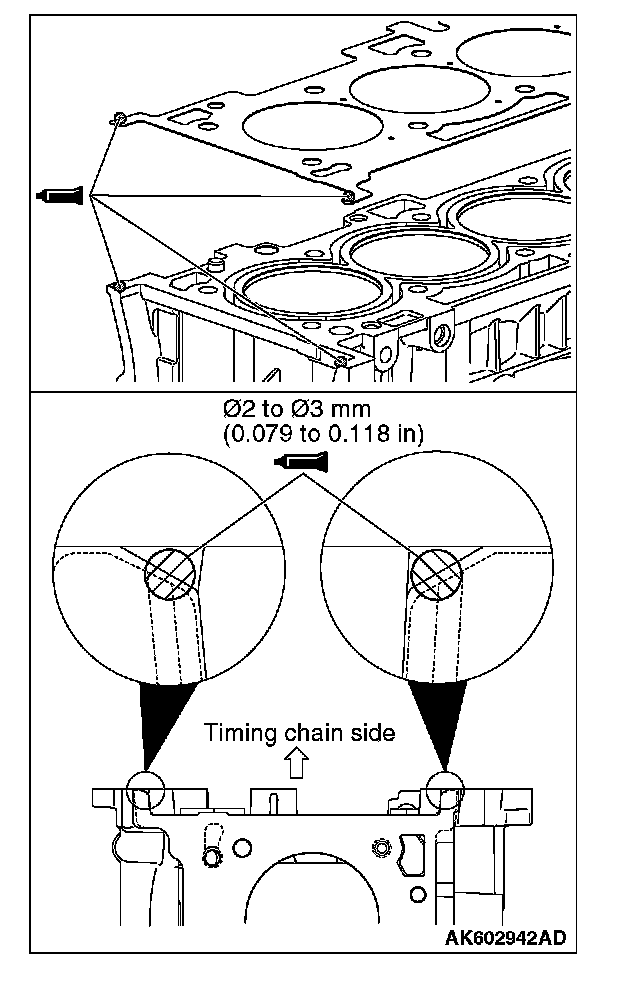 Ø2 to Ø3 mm
(0.079 to 0.118 in)

Timing chain side

AK602942AD