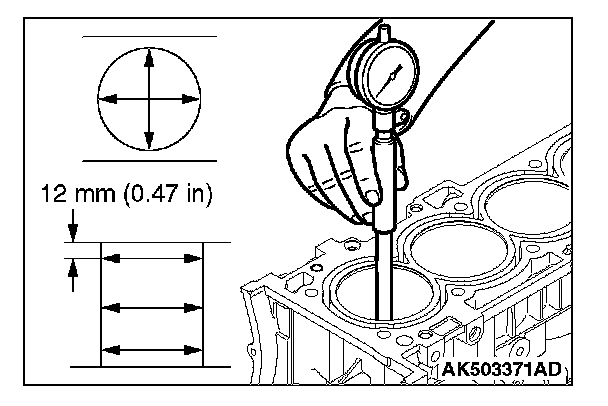 12 mm (0.47 in)

AK503371AD