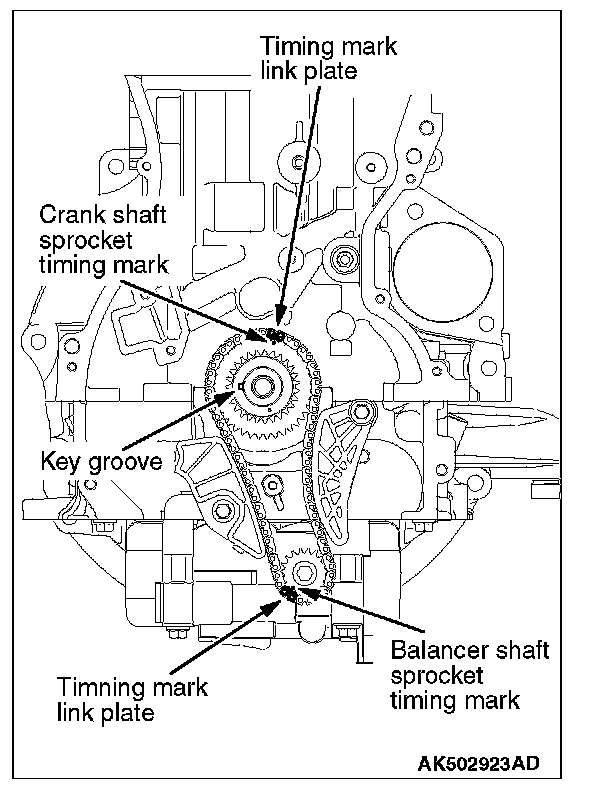 Timing mark
link plate

Crank shaft
sprocket
timing mark

Key groove

Timning mark
link plate

Balancer shaft
sprocket
timing mark

AK502923AD