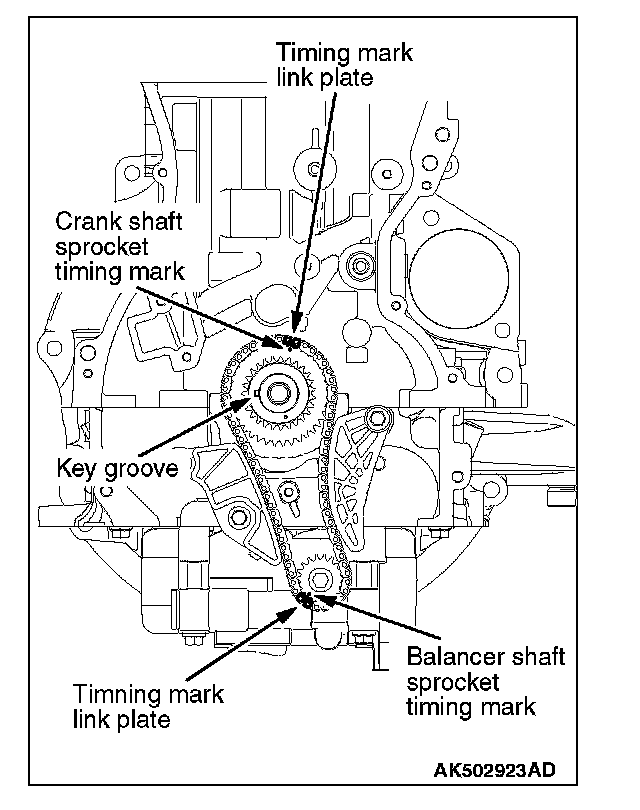 Timing mark link plate

Crank shaft sprocket timing mark

Key groove

Timning mark link plate

Balancer shaft sprocket timing mark

AK502923AD