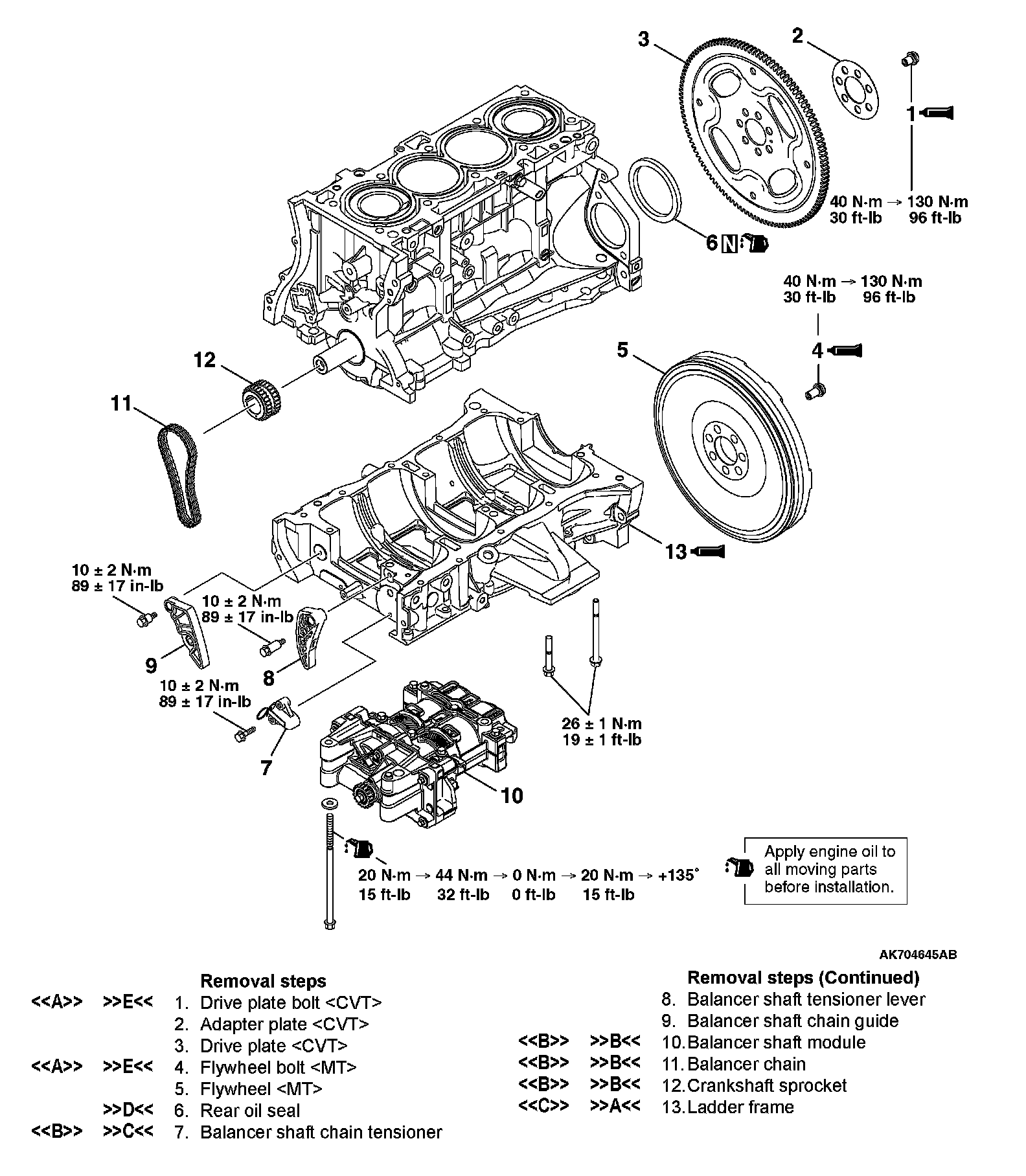 3

2

1

40 N·m → 130 N·m
30 ft-lb 96 ft-lb

6 N

40 N·m → 130 N·m
30 ft-lb 96 ft-lb

4

5

12

11

13

10 ± 2 N·m
89 ± 17 in-lb

10 ± 2 N·m
89 ± 17 in-lb

9

8

10 ± 2 N·m
89 ± 17 in-lb

7

26 ± 1 N·m
19 ± 1 ft-lb

10

20 N·m → 44 N·m → 0 N·m → 20 N·m → +135°
15 ft-lb 32 ft-lb 0 ft-lb 15 ft-lb

Apply engine oil to all moving parts before installation.

AK704645AB

Removal steps

<<A>> >>E<< 1. Drive plate bolt <CVT>
2. Adapter plate <CVT>
3. Drive plate <CVT>
<<A>> >>E<< 4. Flywheel bolt <MT>
5. Flywheel <MT>
>>D<< 6. Rear oil seal
<<B>> >>C<< 7. Balancer shaft chain tensioner

Removal steps (Continued)

8. Balancer shaft tensioner lever
9. Balancer shaft chain guide
<<B>> >>B<< 10. Balancer shaft module
<<B>> >>B<< 11. Balancer chain
<<B>> >>B<< 12. Crankshaft sprocket
<<C>> >>A<< 13. Ladder frame