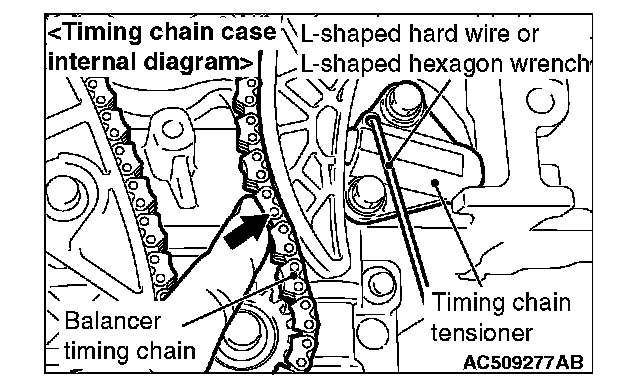 <Timing chain case internal diagram>

L-shaped hard wire or L-shaped hexagon wrench

Balancer timing chain

Timing chain tensioner

AC509277AB