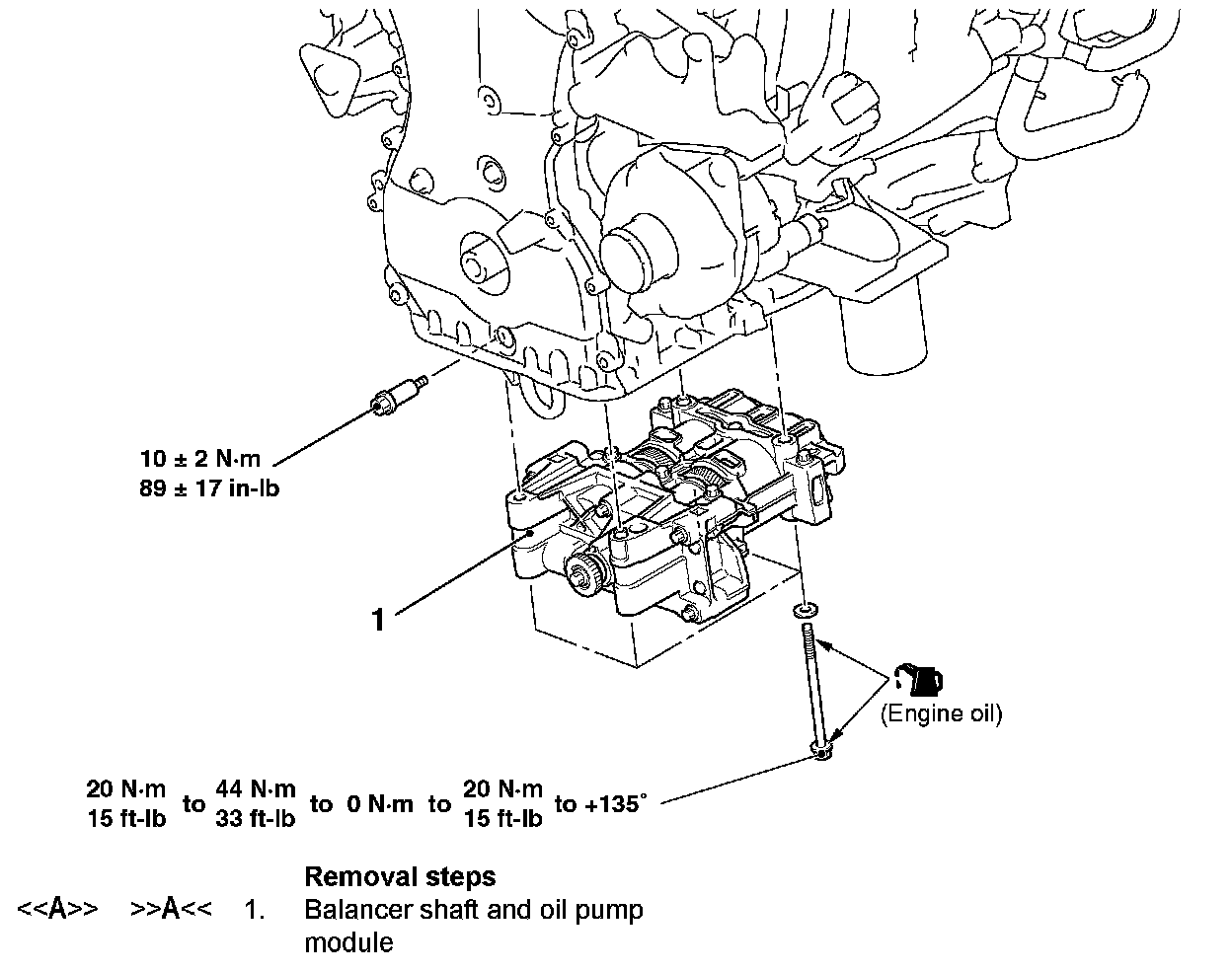 10 ± 2 N·m
89 ± 17 in-lb

1

(Engine oil)

20 N·m 15 ft-lb to 44 N·m 33 ft-lb to 0 N·m to 20 N·m 15 ft-lb to +135°

Removal steps

<<A>> >>A<< 1. Balancer shaft and oil pump module