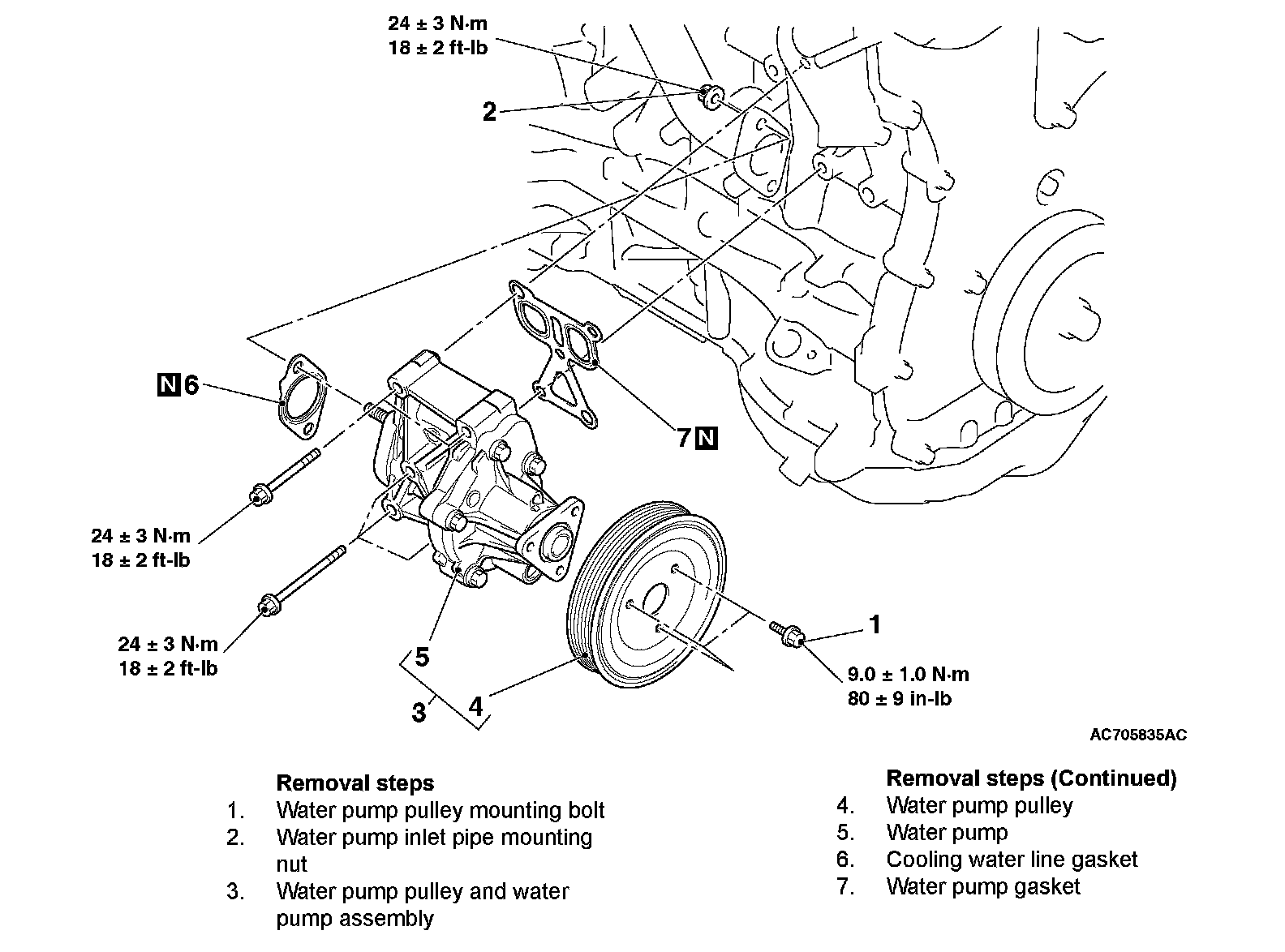 24 ± 3 N·m
18 ± 2 ft-lb

2

N 6

7 N

24 ± 3 N·m
18 ± 2 ft-lb

24 ± 3 N·m
18 ± 2 ft-lb

5

3

4

1

9.0 ± 1.0 N·m
80 ± 9 in-lb

AC705835AC

Removal steps
1. Water pump pulley mounting bolt
2. Water pump inlet pipe mounting nut
3. Water pump pulley and water pump assembly

Removal steps (Continued)
4. Water pump pulley
5. Water pump
6. Cooling water line gasket
7. Water pump gasket