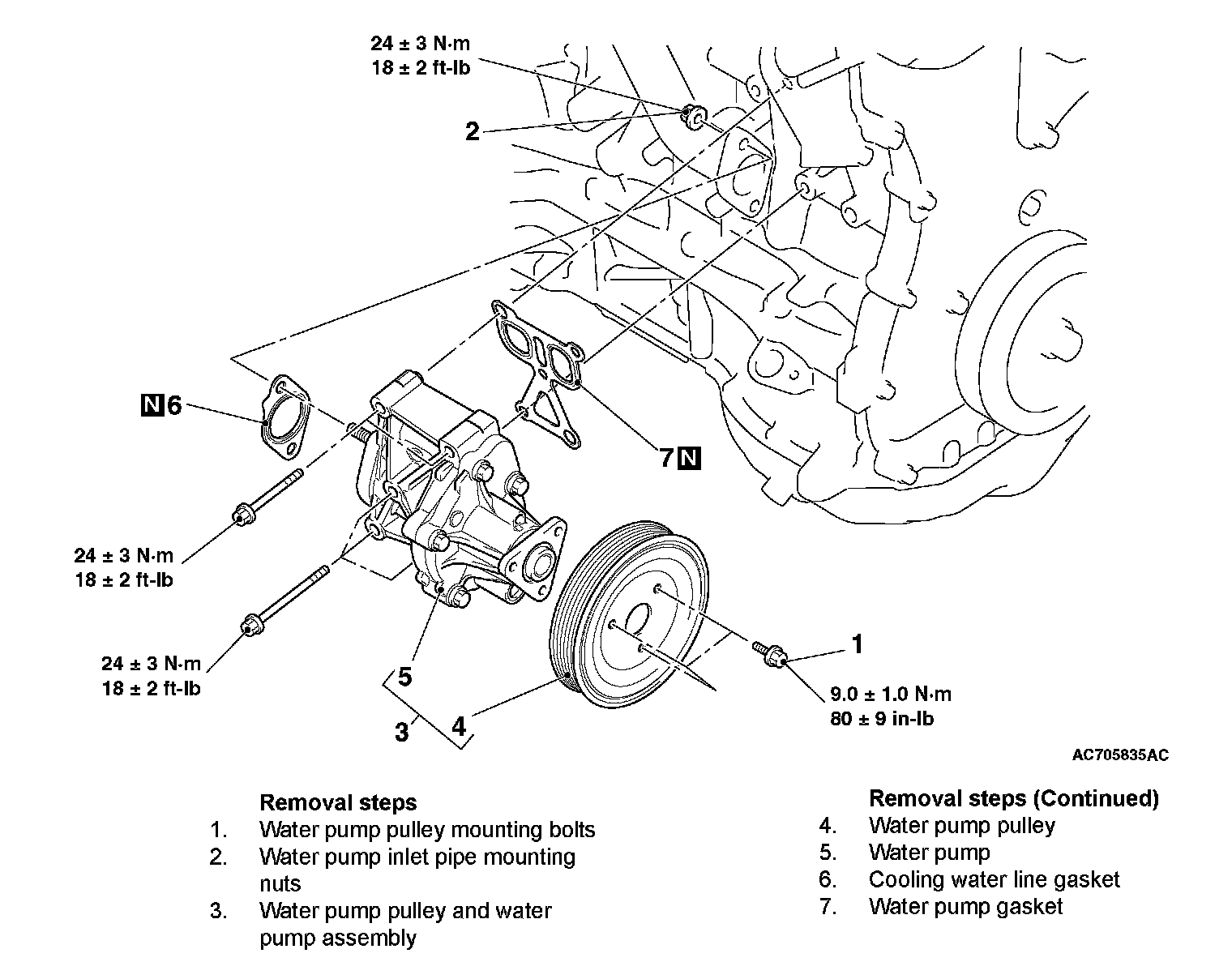 24 ± 3 N·m
18 ± 2 ft-lb

2

N 6

7 N

24 ± 3 N·m
18 ± 2 ft-lb

24 ± 3 N·m
18 ± 2 ft-lb

5

3

4

1

9.0 ± 1.0 N·m
80 ± 9 in-lb

AC705835AC

Removal steps
1. Water pump pulley mounting bolts
2. Water pump inlet pipe mounting nuts
3. Water pump pulley and water pump assembly

Removal steps (Continued)
4. Water pump pulley
5. Water pump
6. Cooling water line gasket
7. Water pump gasket