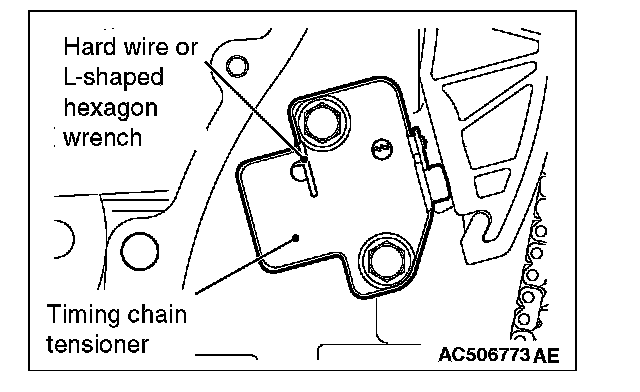 Hard wire or L-shaped hexagon wrench

Timing chain tensioner

AC506773 AE