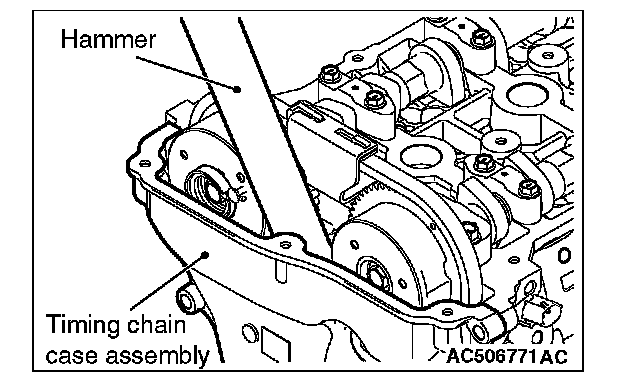 Hammer

Timing chain case assembly

AC506771AC