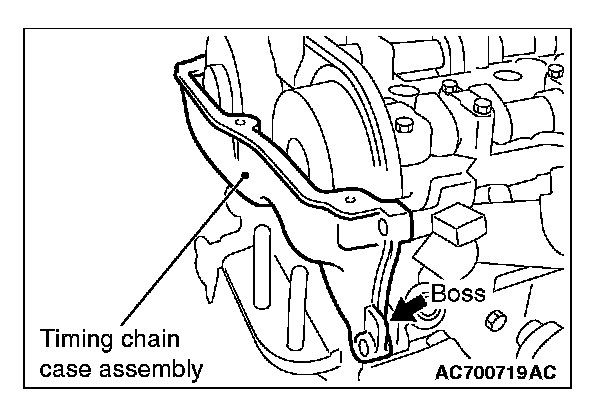 Boss

Timing chain case assembly

AC700719AC