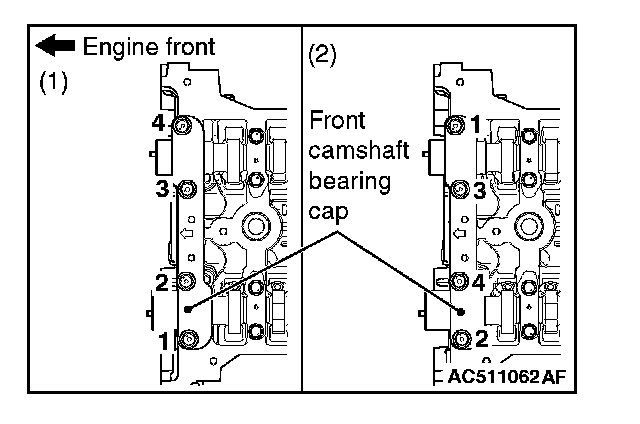 Engine front

(1)

4

3

2

1

(2)

Front camshaft bearing cap

1

3

4

2

AC511062 AF