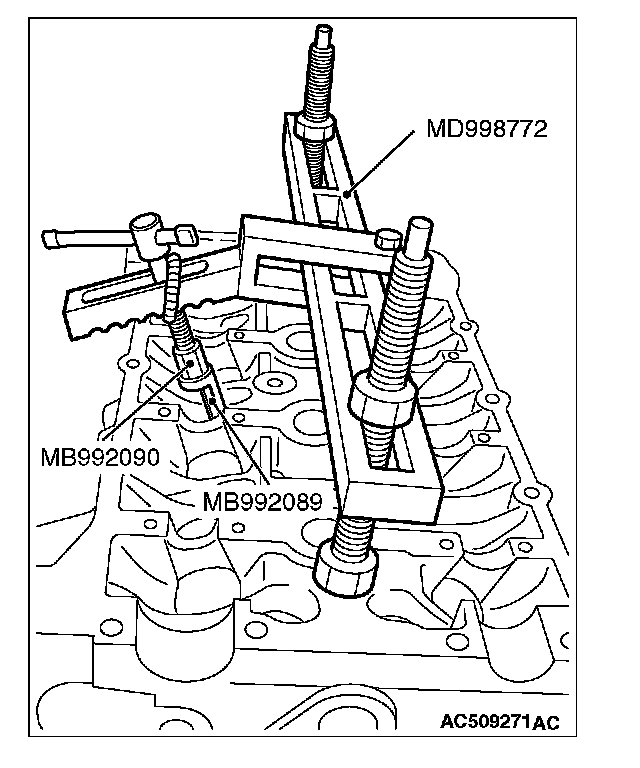 MD998772

MB992090

MB992089

AC509271AC