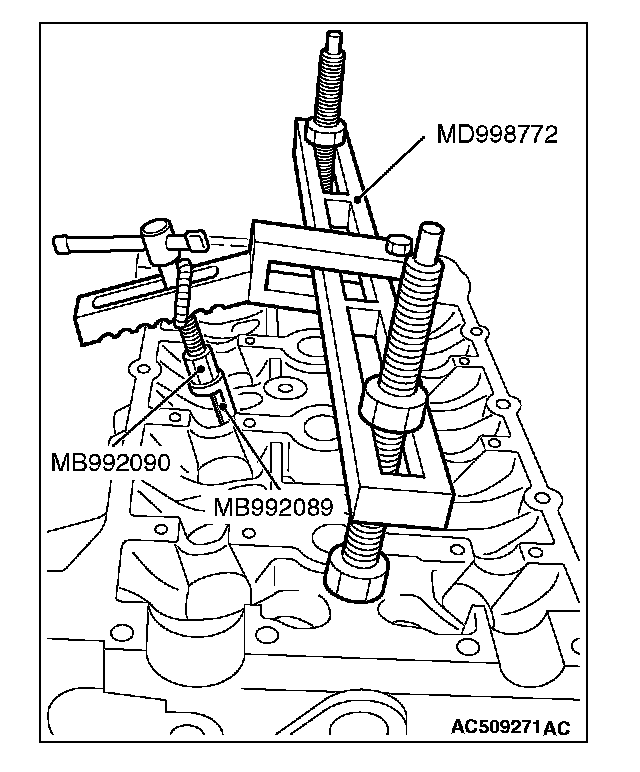 MD998772

MB992090

MB992089

AC509271AC