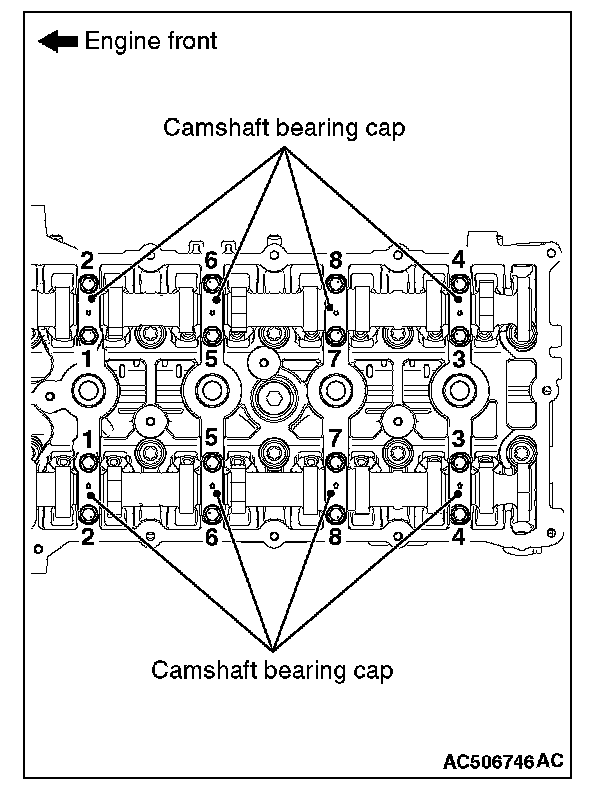 Engine front

Camshaft bearing cap

2 6 8 4

1 5 7 3

1 5 7 3

2 6 8 4

Camshaft bearing cap

AC506746AC