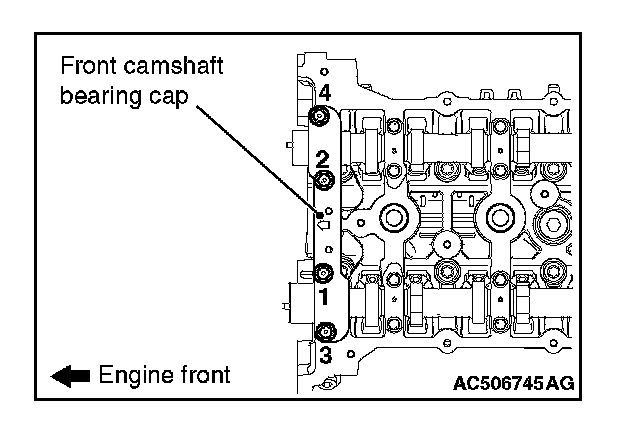 Front camshaft bearing cap

4

2

1

3

Engine front

AC506745AG