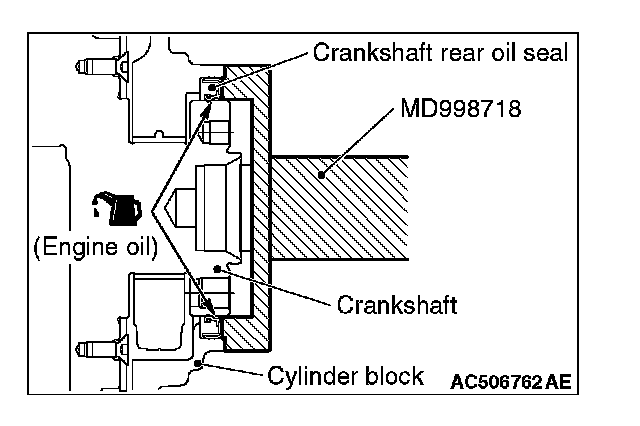 Crankshaft rear oil seal
MD998718
(Engine oil)
Crankshaft
Cylinder block
AC506762 AE