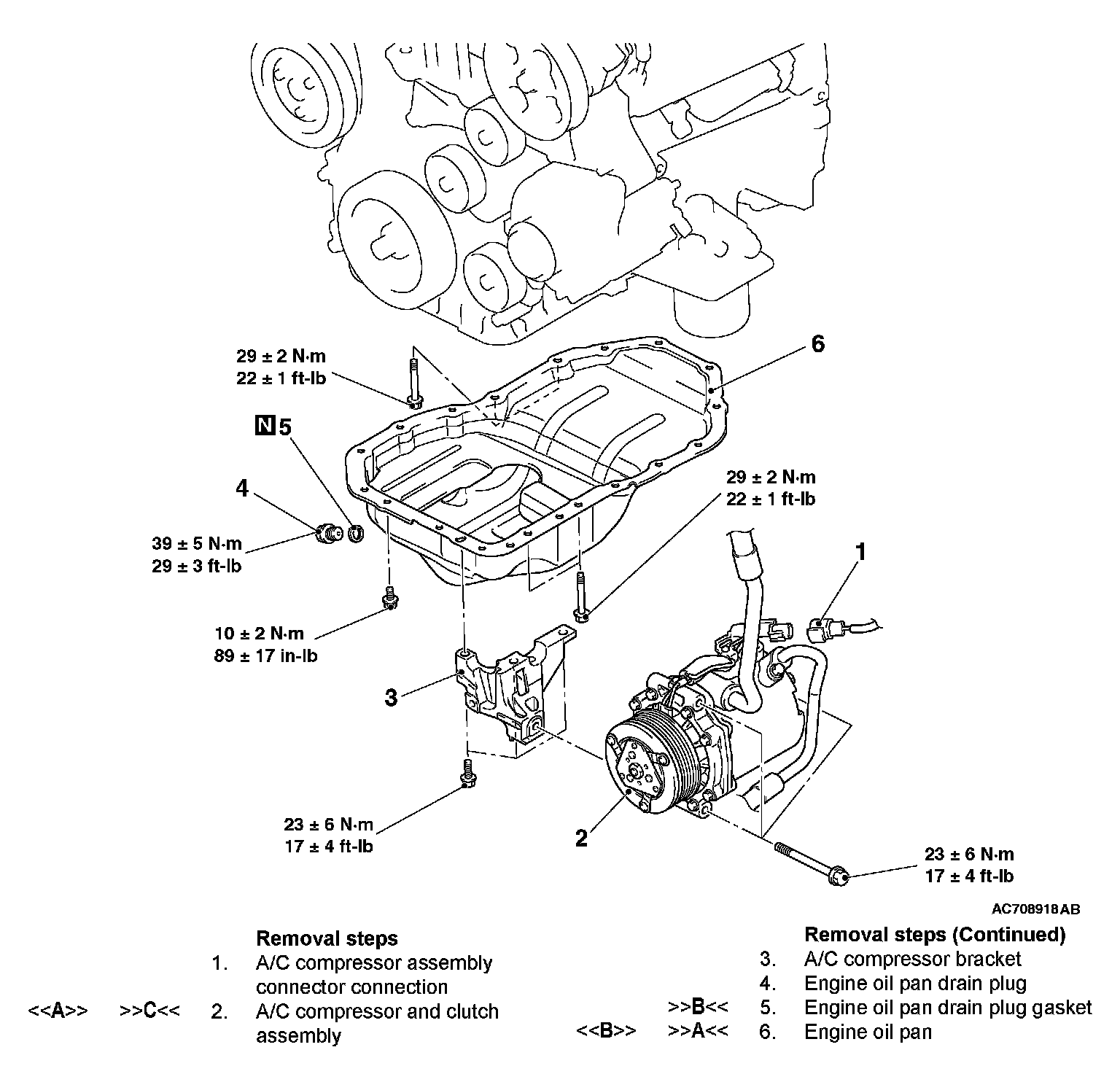 29 ± 2 N·m
22 ± 1 ft-lb

6

N 5

4

39 ± 5 N·m
29 ± 3 ft-lb

29 ± 2 N·m
22 ± 1 ft-lb

1

10 ± 2 N·m
89 ± 17 in-lb

3

23 ± 6 N·m
17 ± 4 ft-lb

2

23 ± 6 N·m
17 ± 4 ft-lb

AC708918AB

Removal steps
1. A/C compressor assembly connector connection
<<A>> >>C<< 2. A/C compressor and clutch assembly

Removal steps (Continued)
3. A/C compressor bracket
4. Engine oil pan drain plug
>>B<< 5. Engine oil pan drain plug gasket
<<B>> >>A<< 6. Engine oil pan