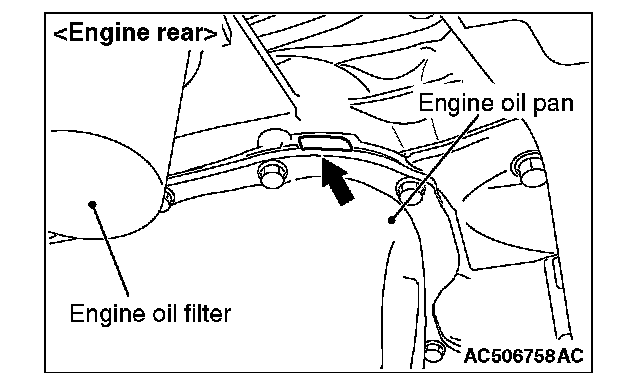 <Engine rear>

Engine oil pan

Engine oil filter

AC506758AC