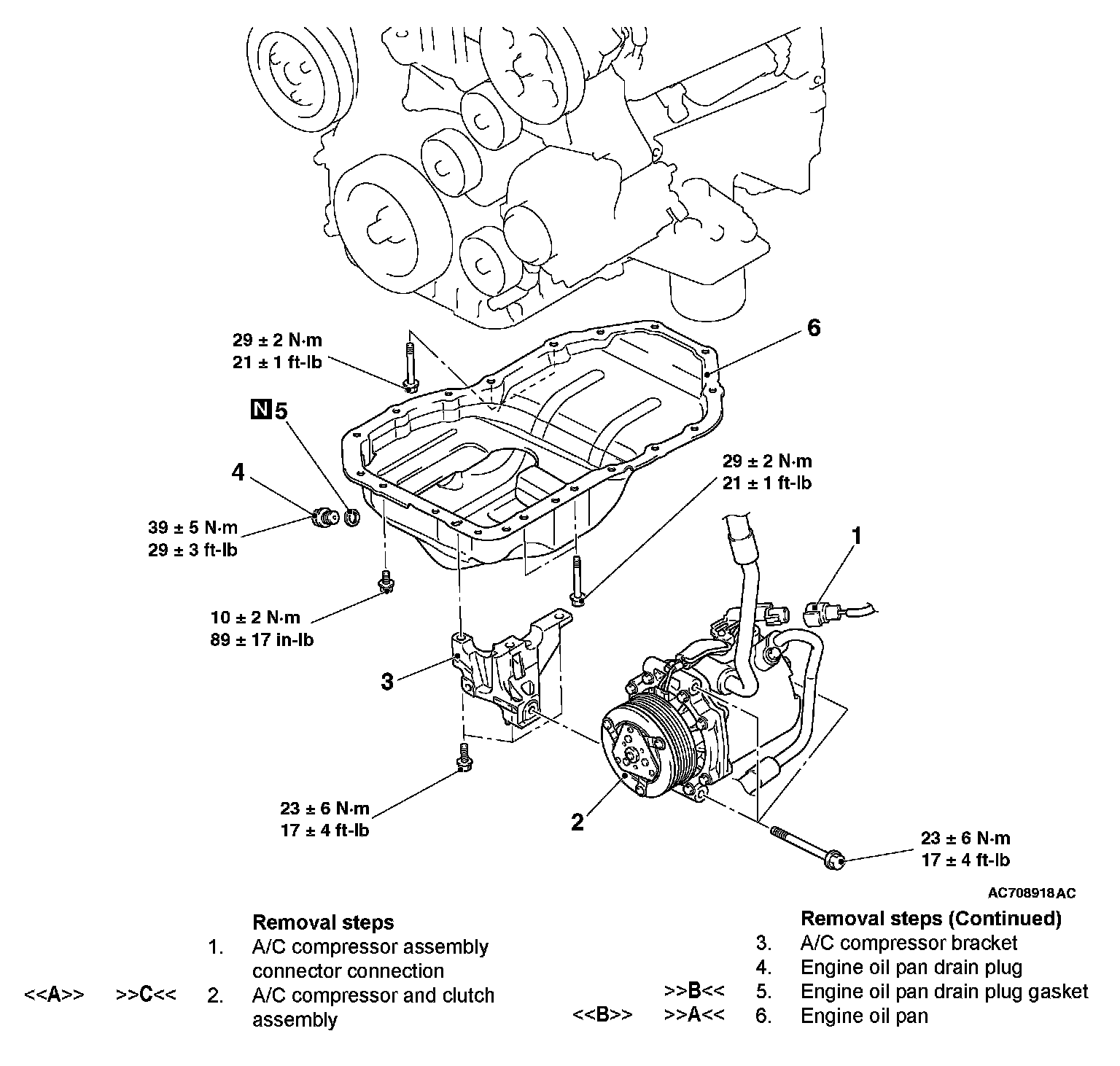 29 ± 2 N·m
21 ± 1 ft-lb

6

N 5

4

39 ± 5 N·m
29 ± 3 ft-lb

29 ± 2 N·m
21 ± 1 ft-lb

1

10 ± 2 N·m
89 ± 17 in-lb

3

23 ± 6 N·m
17 ± 4 ft-lb

2

23 ± 6 N·m
17 ± 4 ft-lb

AC708918AC

Removal steps
1. A/C compressor assembly connector connection
<<A>> >>C<< 2. A/C compressor and clutch assembly

Removal steps (Continued)
3. A/C compressor bracket
4. Engine oil pan drain plug
>>B<< 5. Engine oil pan drain plug gasket
<<B>> >>A<< 6. Engine oil pan