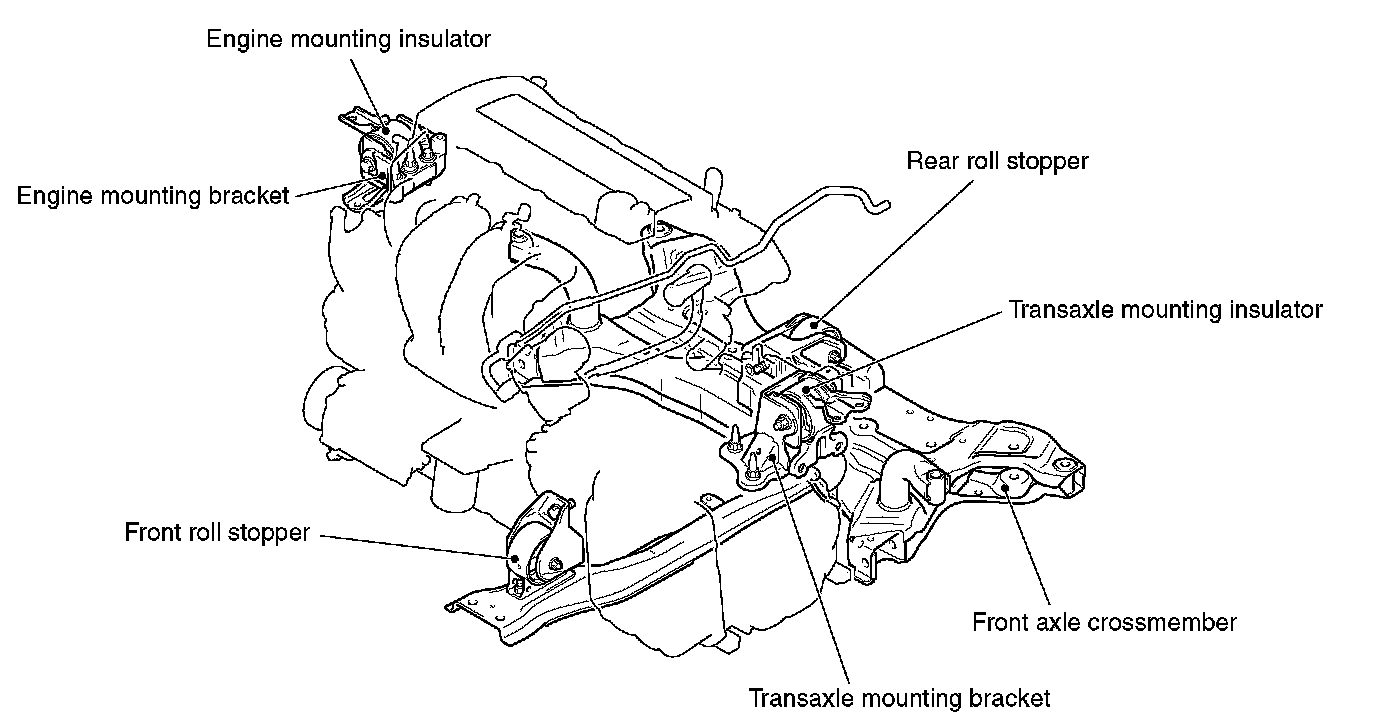 Engine mounting insulator
Engine mounting bracket
Rear roll stopper
Transaxle mounting insulator
Front roll stopper
Front axle crossmember
Transaxle mounting bracket