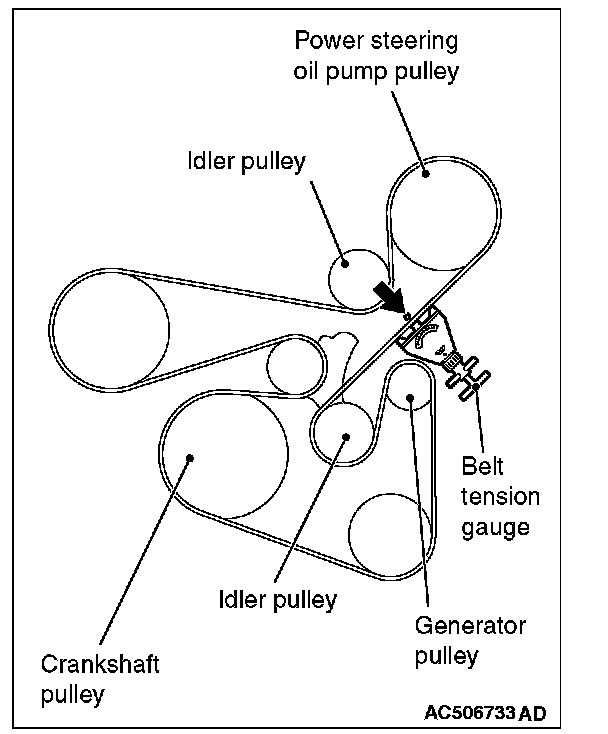 Power steering oil pump pulley

Idler pulley

Belt tension gauge

Idler pulley

Generator pulley

Crankshaft pulley

AC506733 AD