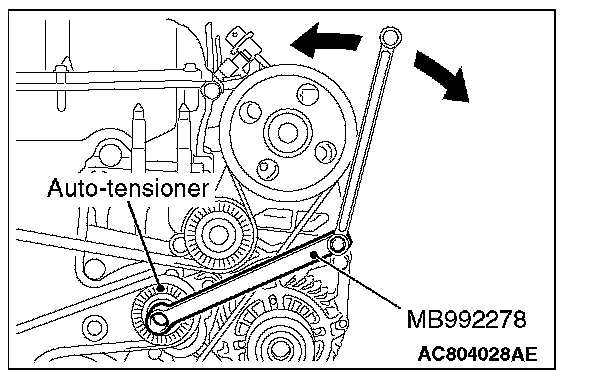 Auto-tensioner

MB992278

AC804028AE