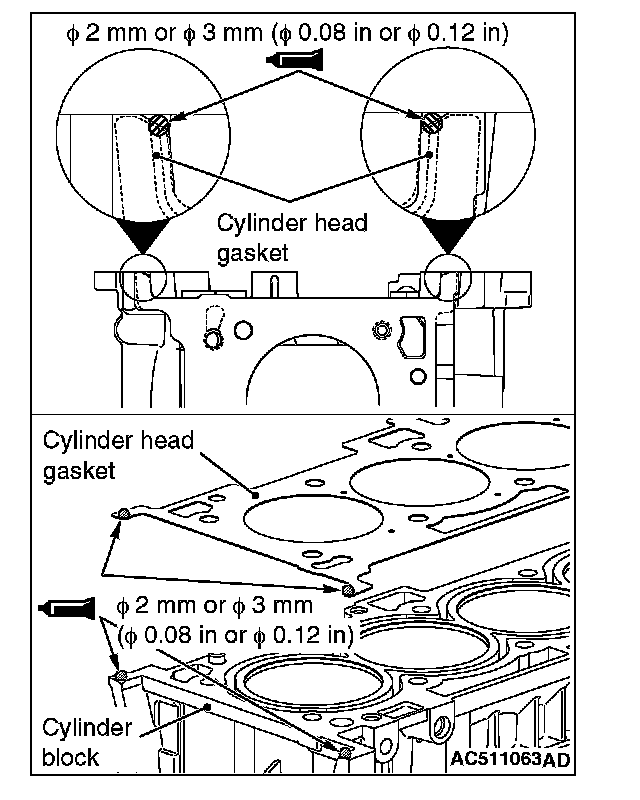 ϕ 2 mm or ϕ 3 mm (ϕ 0.08 in or ϕ 0.12 in)

Cylinder head gasket

Cylinder head gasket

ϕ 2 mm or ϕ 3 mm (ϕ 0.08 in or ϕ 0.12 in)

Cylinder block

AC511063AD