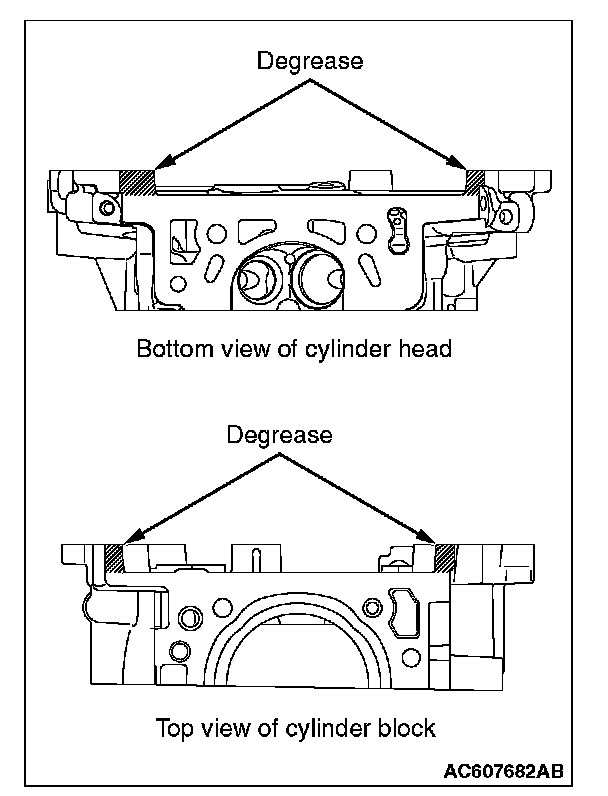 Degrease

Bottom view of cylinder head

Degrease

Top view of cylinder block

AC607682AB