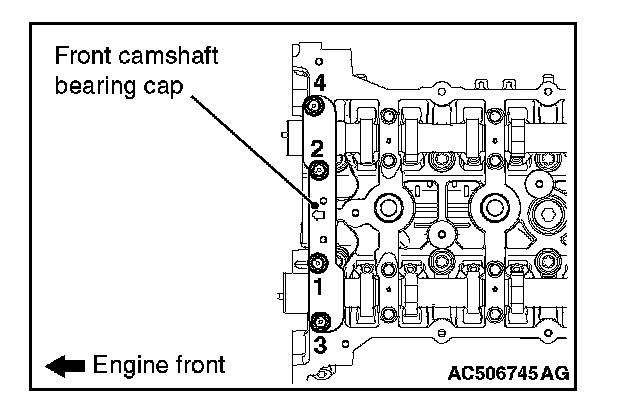 Front camshaft bearing cap

4

2

1

3

Engine front

AC506745AG