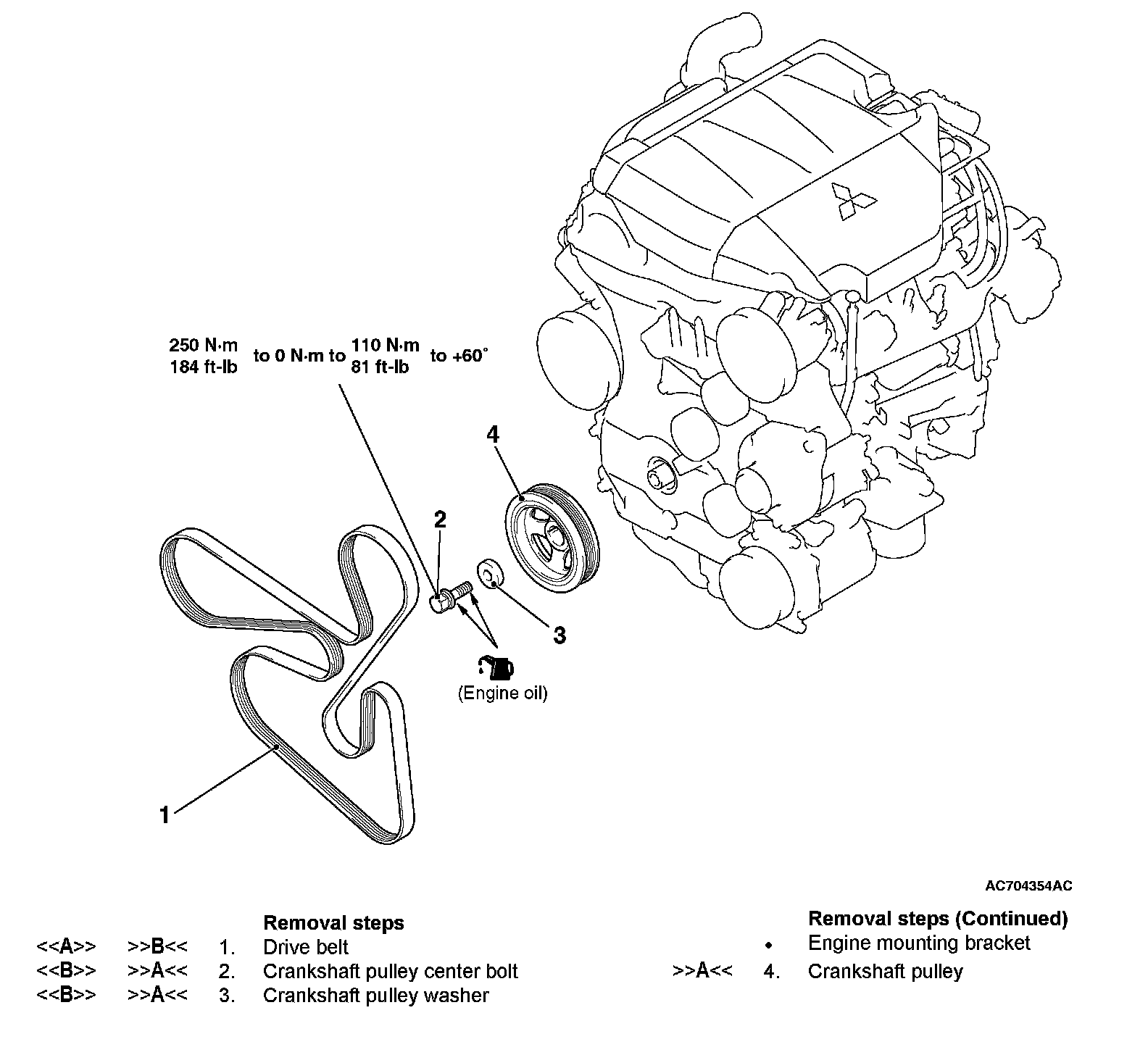 250 N·m 184 ft-lb to 0 N·m to 110 N·m 81 ft-lb to +60°

4

2

3

(Engine oil)

1

AC704354AC

Removal steps
<<A>> >>B<< 1. Drive belt
<<B>> >>A<< 2. Crankshaft pulley center bolt
<<B>> >>A<< 3. Crankshaft pulley washer

Removal steps (Continued)
• Engine mounting bracket
>>A<< 4. Crankshaft pulley