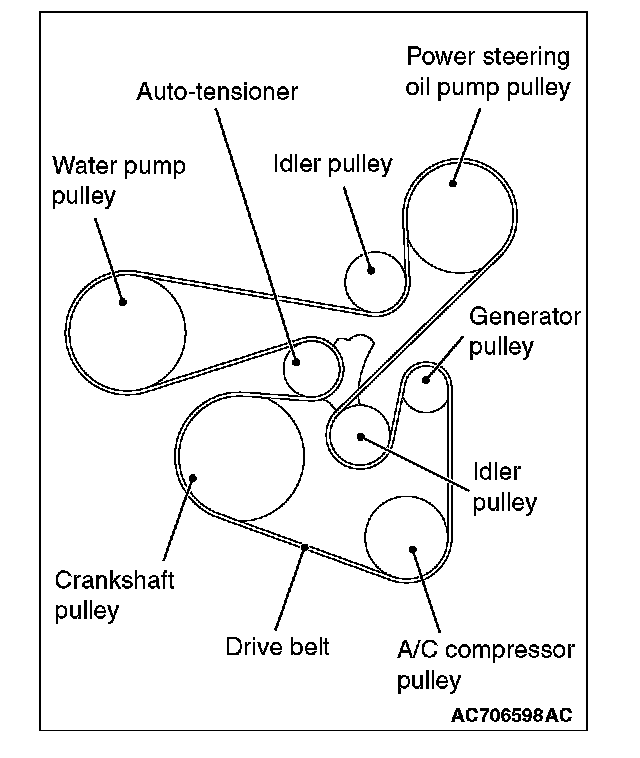 Power steering oil pump pulley

Auto-tensioner

Water pump pulley

Idler pulley

Generator pulley

Idler pulley

Crankshaft pulley

Drive belt

A/C compressor pulley

AC706598AC