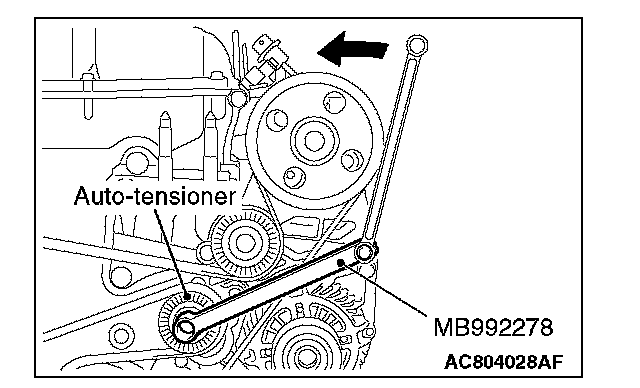 Auto-tensioner

MB992278

AC804028AF