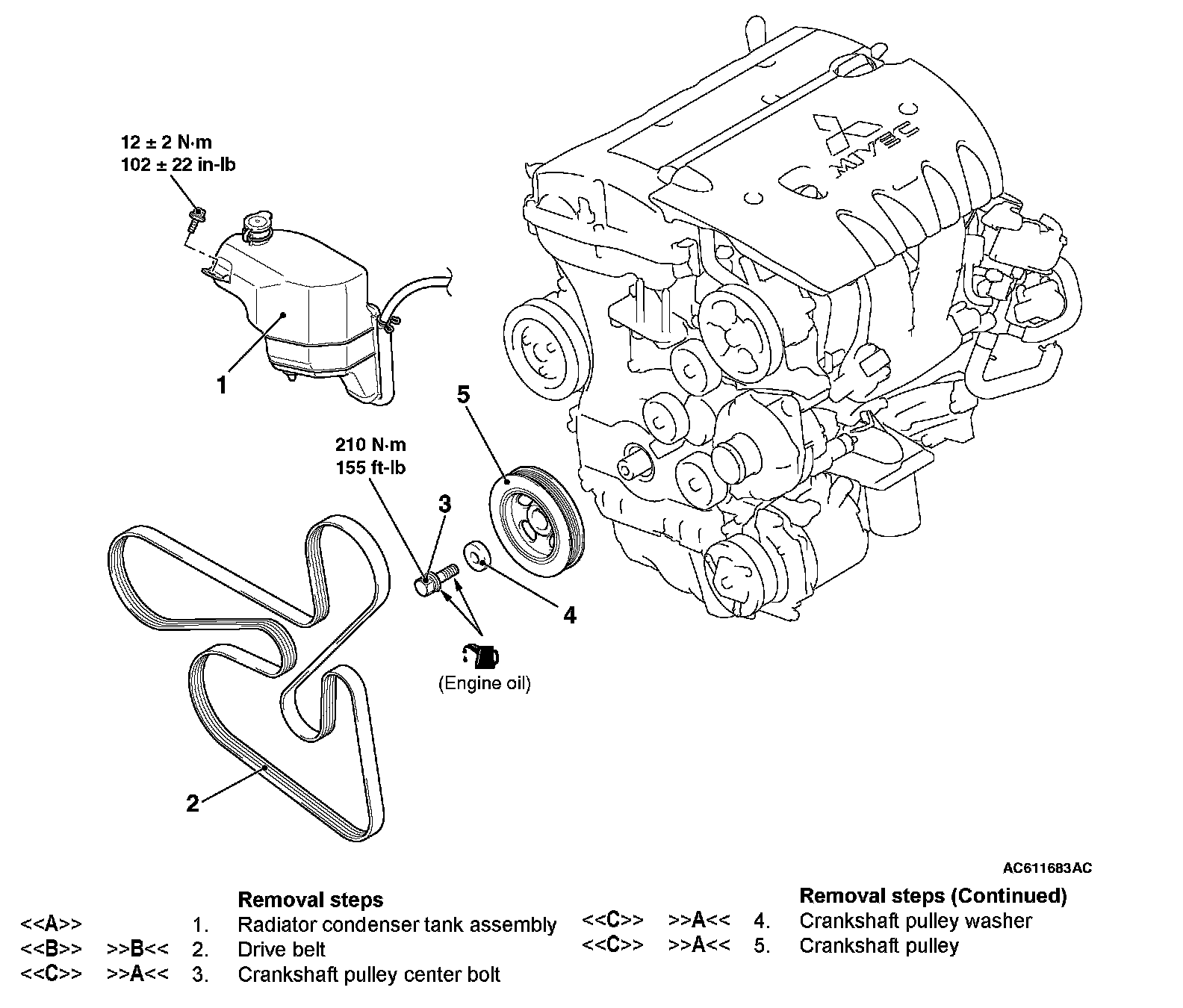 12 ± 2 N·m
102 ± 22 in-lb

MIVEC

1

5

210 N·m
155 ft-lb

3

4

(Engine oil)

2

AC611683AC

Removal steps
<<A>> 1. Radiator condenser tank assembly
<<B>> >>B<< 2. Drive belt
<<C>> >>A<< 3. Crankshaft pulley center bolt

Removal steps (Continued)
<<C>> >>A<< 4. Crankshaft pulley washer
<<C>> >>A<< 5. Crankshaft pulley