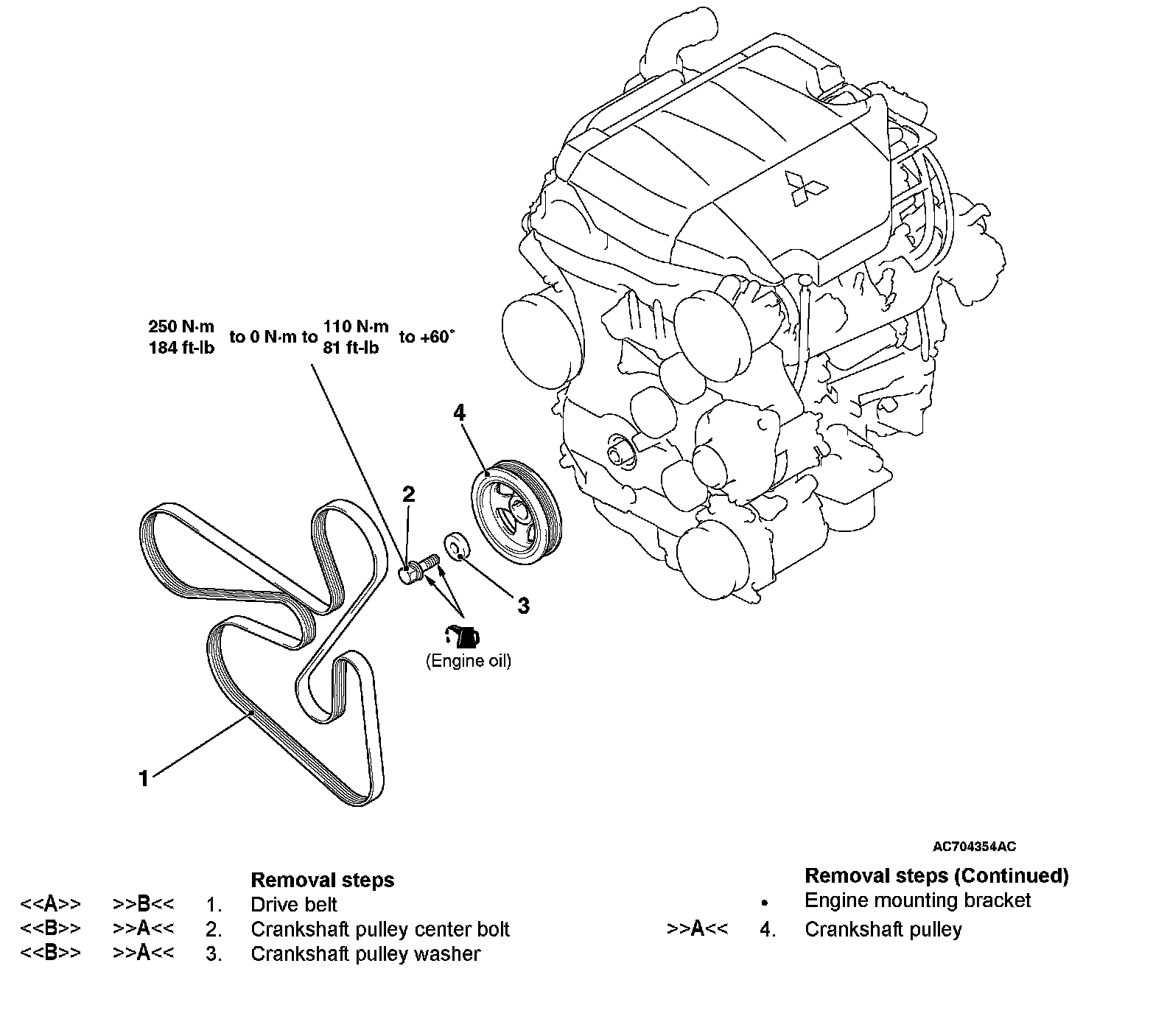 250 N·m
184 ft-lb

to 0 N·m to

110 N·m
81 ft-lb

to +60°

4

2

3

(Engine oil)

1

AC704354AC

Removal steps
<<A>> >>B<< 1. Drive belt
<<B>> >>A<< 2. Crankshaft pulley center bolt
<<B>> >>A<< 3. Crankshaft pulley washer

Removal steps (Continued)
• Engine mounting bracket
>>A<< 4. Crankshaft pulley